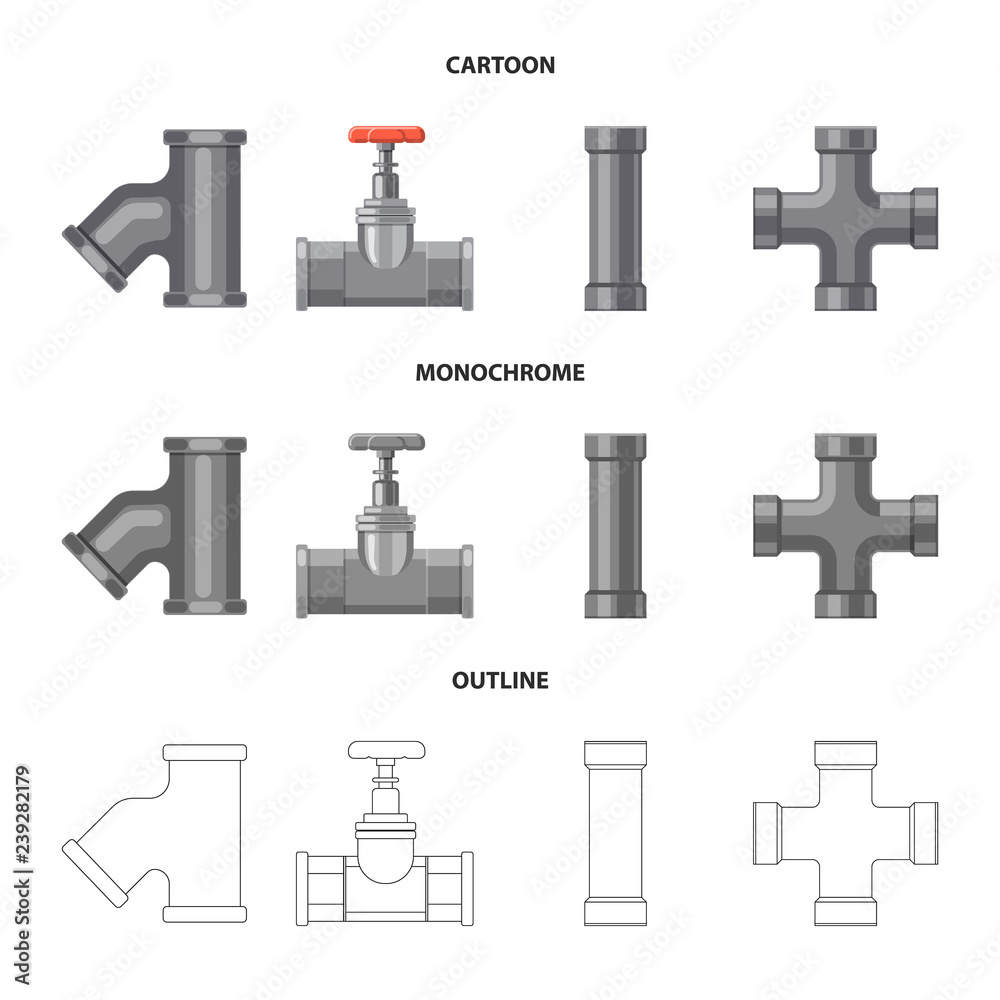 CARTOON

MONOCHROME

OUTLINE

Adobe Stock | #239282179