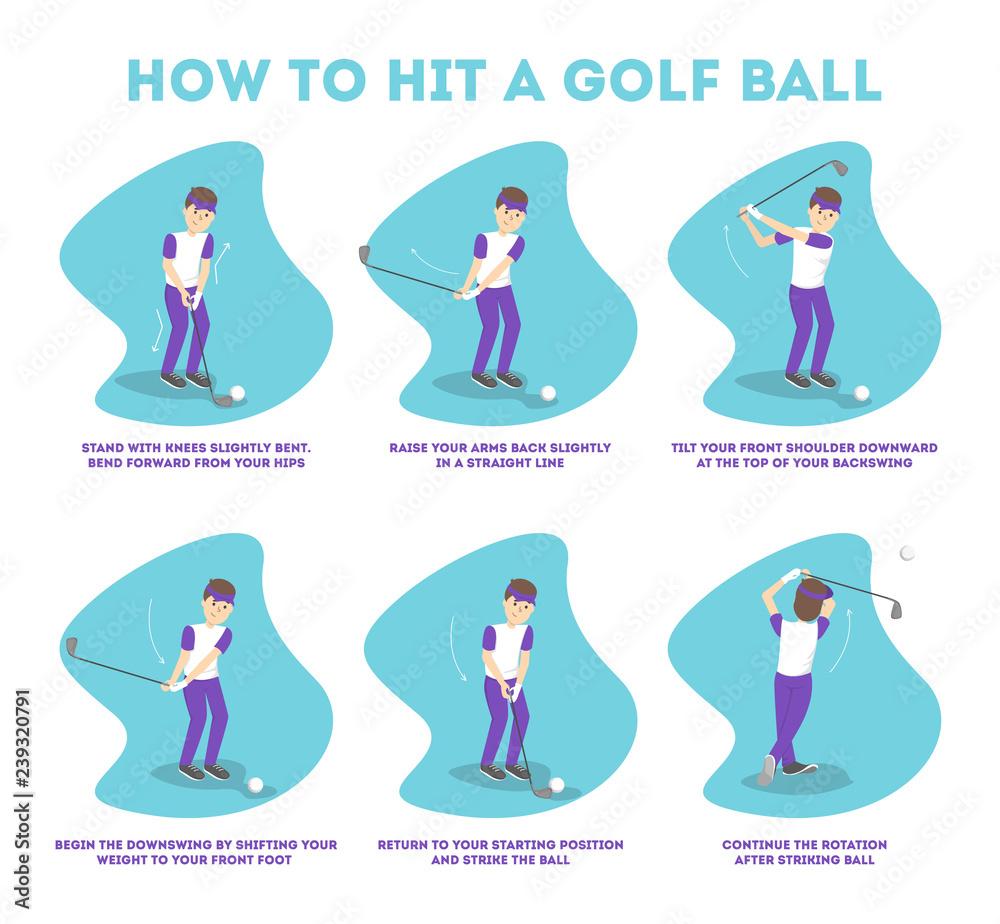 HOW TO HIT A GOLF BALL

STAND WITH KNEES SLIGHTLY BENT. BEND FORWARD FROM YOUR HIPS

RAISE YOUR ARMS BACK SLIGHTLY IN A STRAIGHT LINE

TILT YOUR FRONT SHOULDER DOWNWARD AT THE TOP OF YOUR BACKSWING

BEGIN THE DOWNSWING BY SHIFTING YOUR WEIGHT TO YOUR FRONT FOOT

RETURN TO YOUR STARTING POSITION AND STRIKE THE BALL

CONTINUE THE ROTATION AFTER STRIKING BALL

Adobe Stock | #239320791