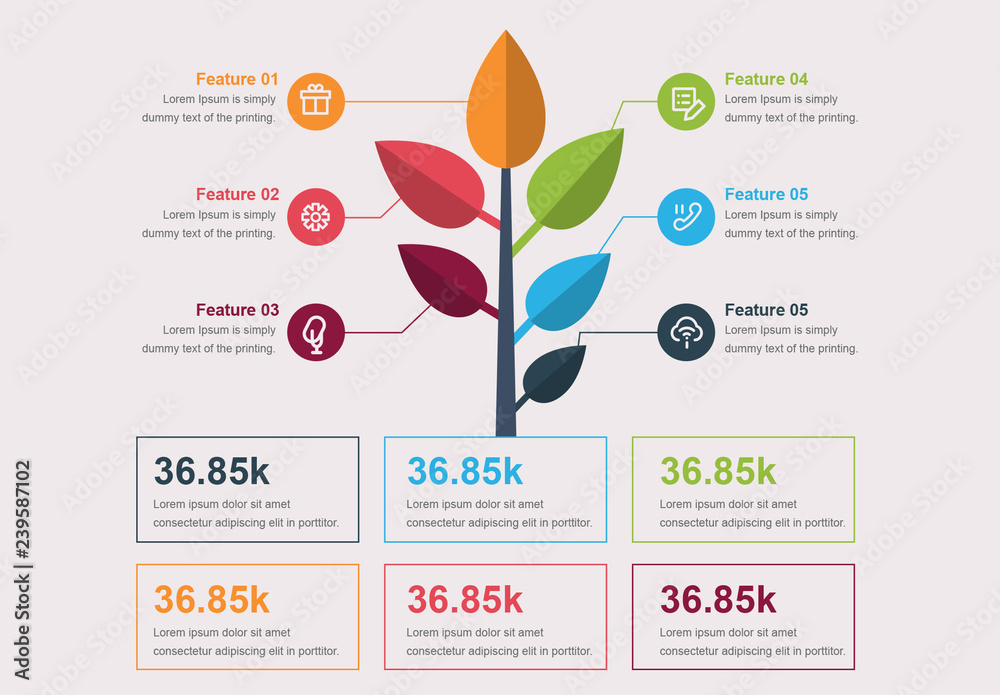 Feature 01
Lorem Ipsum is simply dummy text of the printing.

Feature 02
Lorem Ipsum is simply dummy text of the printing.

Feature 03
Lorem Ipsum is simply dummy text of the printing.

Feature 04
Lorem Ipsum is simply dummy text of the printing.

Feature 05
Lorem Ipsum is simply dummy text of the printing.

Feature 05
Lorem Ipsum is simply dummy text of the printing.

36.85k
Lorem ipsum dolor sit amet consectetur adipiscing elit in porttitor.

36.85k
Lorem ipsum dolor sit amet consectetur adipiscing elit in porttitor.

36.85k
Lorem ipsum dolor sit amet consectetur adipiscing elit in porttitor.

36.85k
Lorem ipsum dolor sit amet consectetur adipiscing elit in porttitor.

36.85k
Lorem ipsum dolor sit amet consectetur adipiscing elit in porttitor.

36.85k
Lorem ipsum dolor sit amet consectetur adipiscing elit in porttitor.

Adobe Stock | #239587102