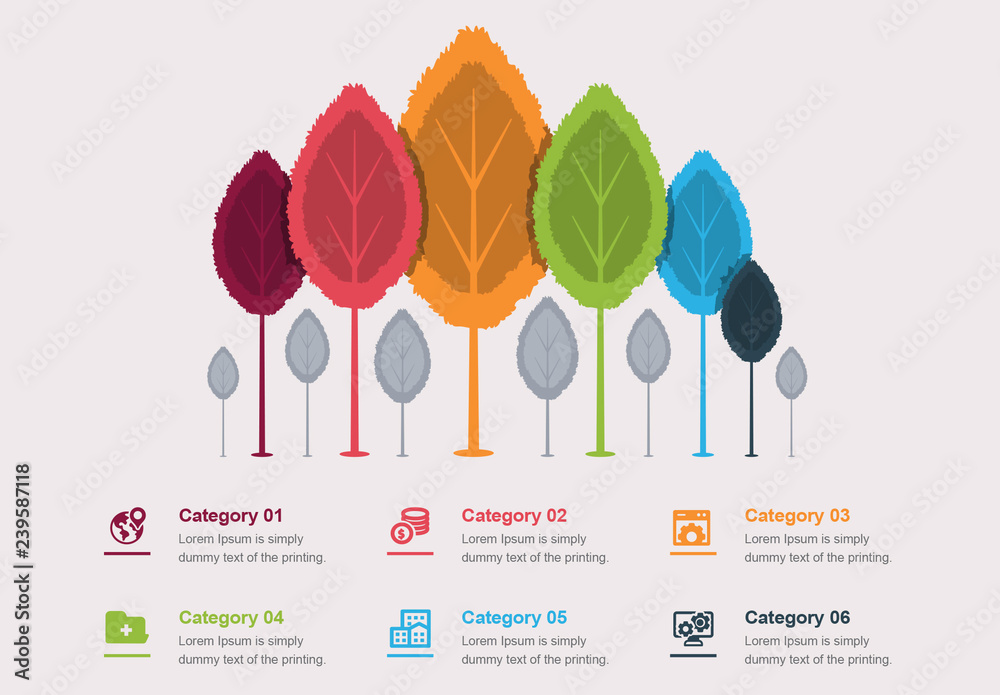 Category 01
Lorem Ipsum is simply dummy text of the printing.

Category 02
Lorem Ipsum is simply dummy text of the printing.

Category 03
Lorem Ipsum is simply dummy text of the printing.

Category 04
Lorem Ipsum is simply dummy text of the printing.

Category 05
Lorem Ipsum is simply dummy text of the printing.

Category 06
Lorem Ipsum is simply dummy text of the printing.

Adobe Stock | #239587118