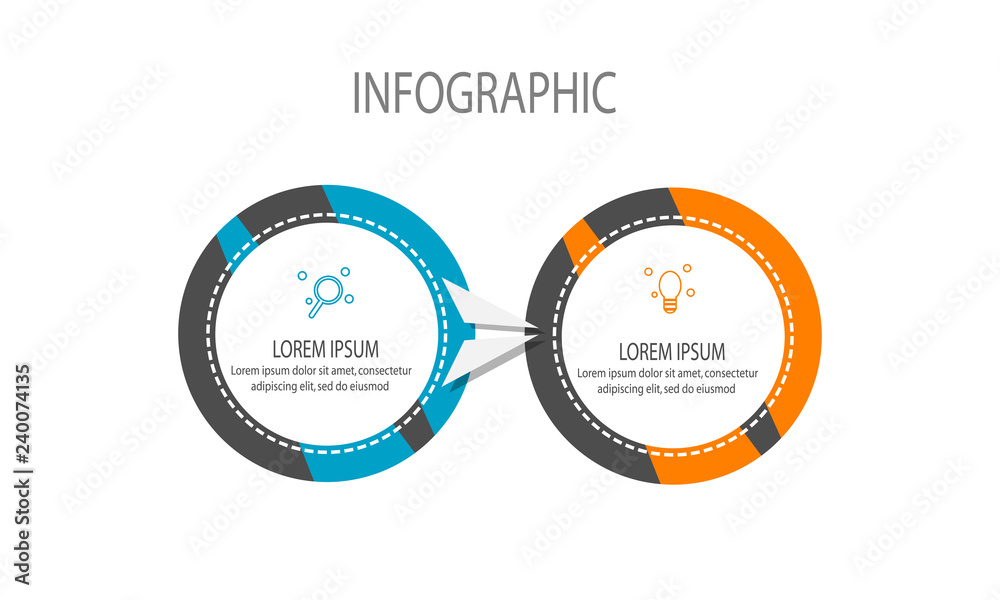 INFOGRAPHIC

LOREM IPSUM
Lorem ipsum dolor sit amet, consectetur adipiscing elit, sed do eiusmod

LOREM IPSUM
Lorem ipsum dolor sit amet, consectetur adipiscing elit, sed do eiusmod

Adobe Stock | #240074135