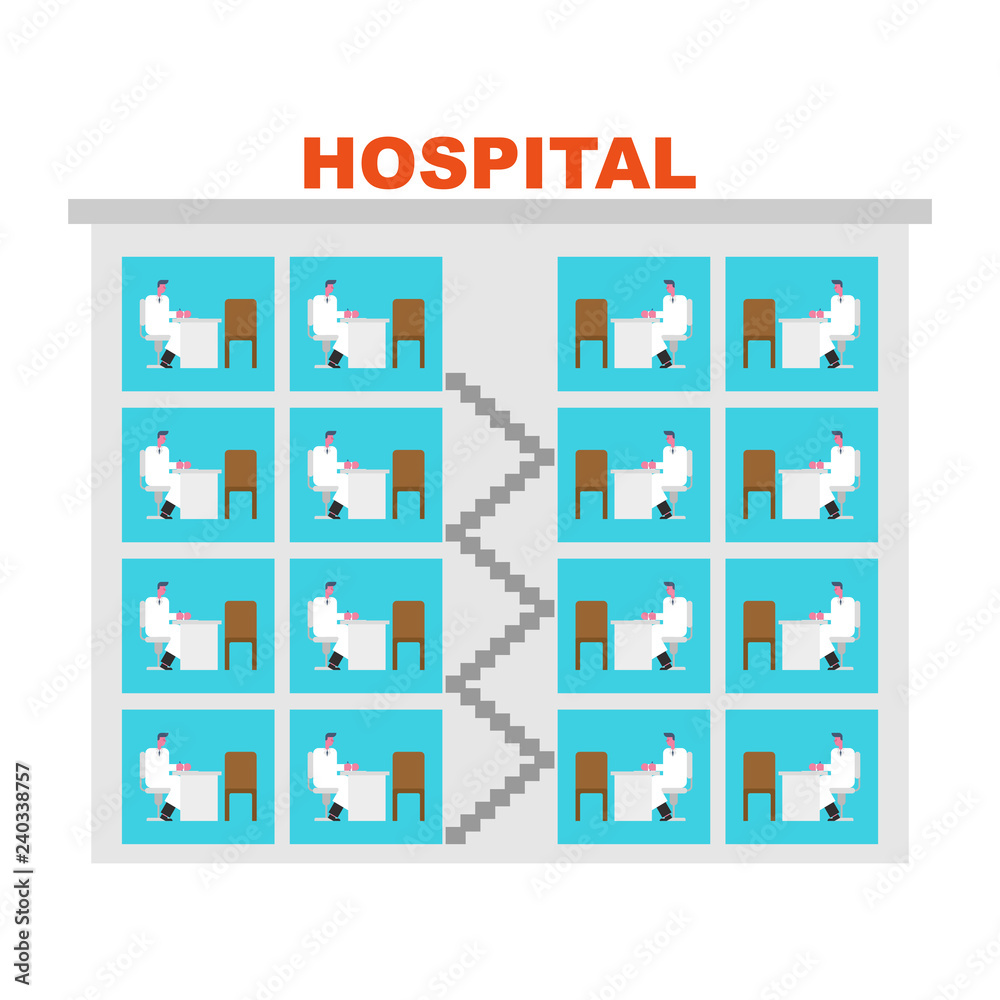 HOSPITAL

Adobe Stock | #240338757