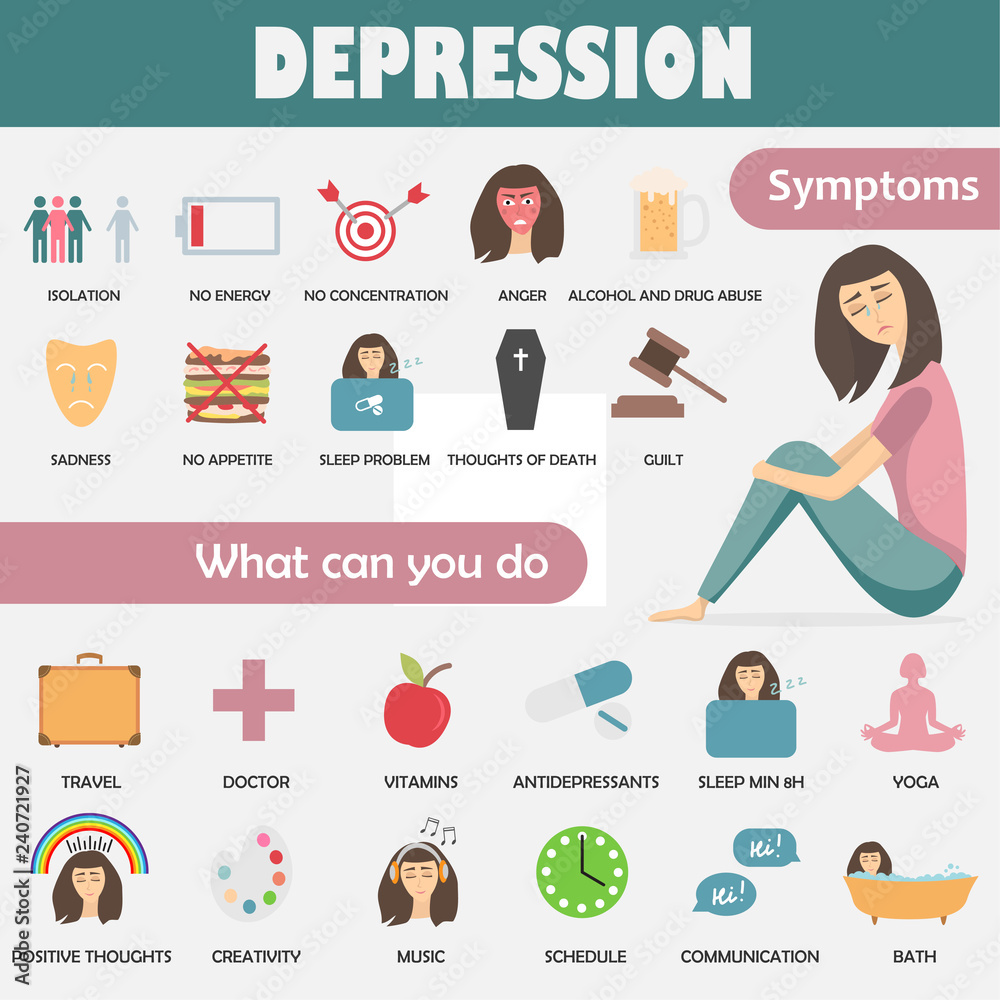 DEPRESSION

Symptoms

ISOLATION
NO ENERGY
NO CONCENTRATION
ANGER
ALCOHOL AND DRUG ABUSE

SADNESS
NO APPETITE
SLEEP PROBLEM
THOUGHTS OF DEATH
GUILT

What can you do

TRAVEL
DOCTOR
VITAMINS
ANTIDEPRESSANTS
SLEEP MIN 8H
YOGA

Hi!
Hi!

POSITIVE THOUGHTS
CREATIVITY
MUSIC
SCHEDULE
COMMUNICATION
BATH

Adobe Stock | #240721927