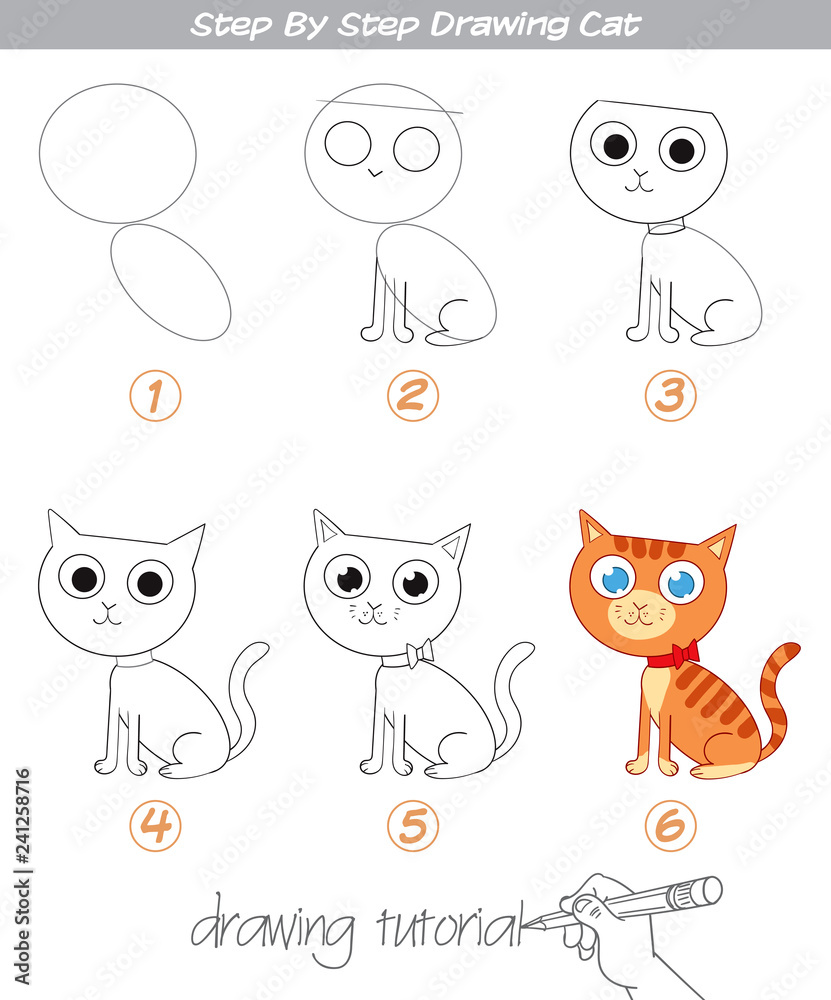 Step By Step Drawing Cat

1

2

3

4

5

6

drawing tutorial

Adobe Stock | #241258716