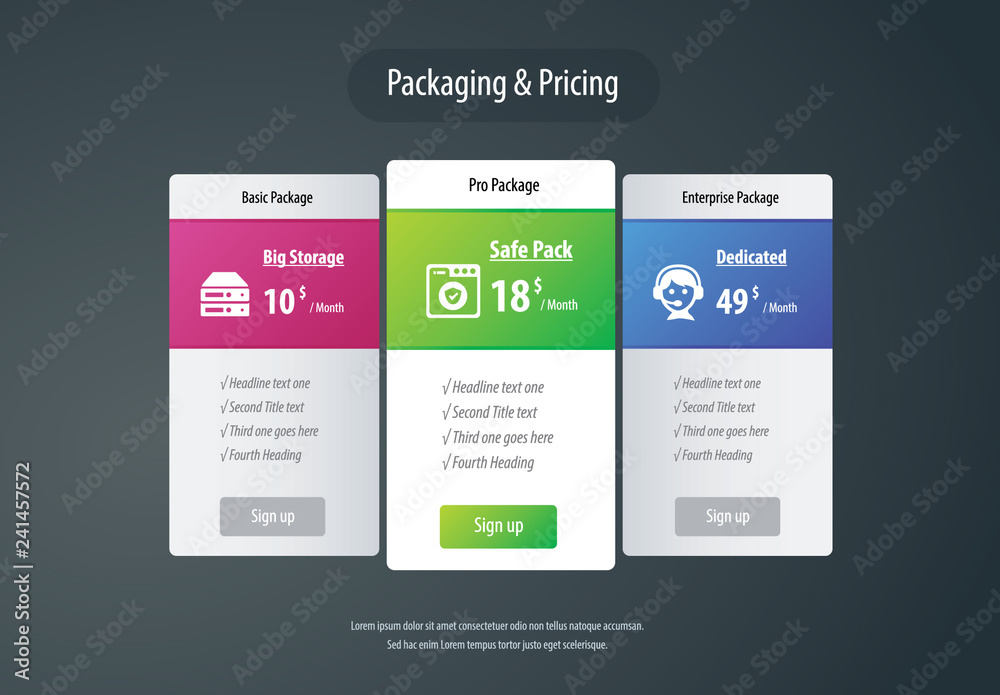 Packaging & Pricing

Basic Package

Big Storage

10 $ / Month

√ Headline text one
√ Second Title text
√ Third one goes here
√ Fourth Heading

Sign up

Pro Package

Safe Pack

18 $ / Month

√ Headline text one
√ Second Title text
√ Third one goes here
√ Fourth Heading

Sign up

Enterprise Package

Dedicated

49 $ / Month

√ Headline text one
√ Second Title text
√ Third one goes here
√ Fourth Heading

Sign up

Lorem ipsum dolor sit amet consectetuer odio non tellus natoque accumsan. Sed hac enim Lorem tempus tortor justo eget scelerisque.

Adobe Stock | #241457572