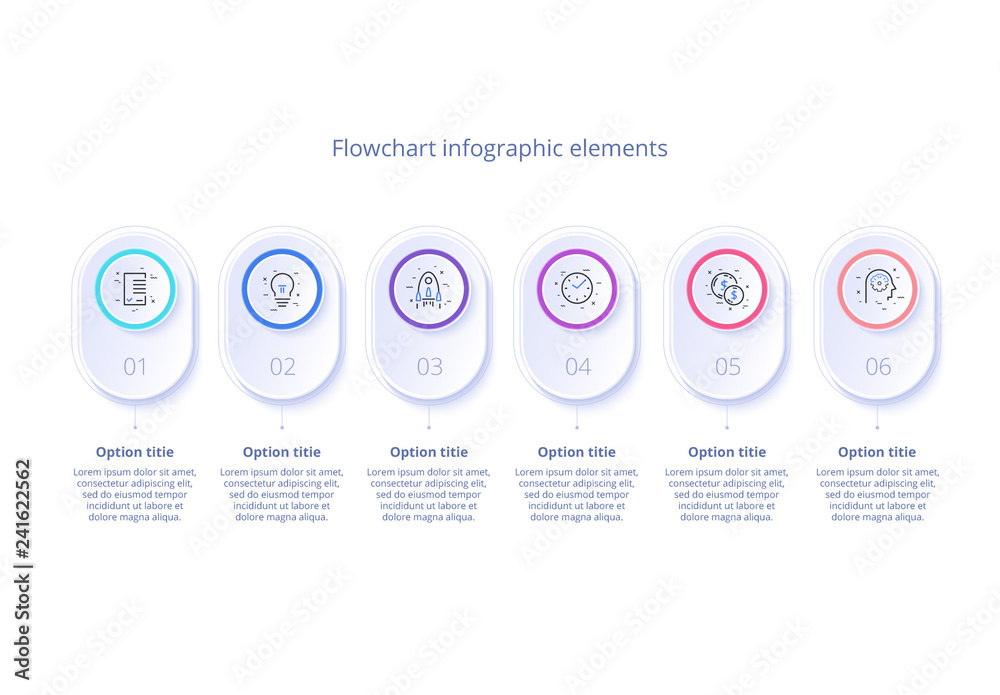 Flowchart infographic elements

01

Option titie

Lorem ipsum dolor sit amet, consectetur adipiscing elit, sed do eiusmod tempor incididunt ut labore et dolore magna aliqua.

02

Option titie

Lorem ipsum dolor sit amet, consectetur adipiscing elit, sed do eiusmod tempor incididunt ut labore et dolore magna aliqua.

03

Option titie

Lorem ipsum dolor sit amet, consectetur adipiscing elit, sed do eiusmod tempor incididunt ut labore et dolore magna aliqua.

04

Option titie

Lorem ipsum dolor sit amet, consectetur adipiscing elit, sed do eiusmod tempor incididunt ut labore et dolore magna aliqua.

05

Option titie

Lorem ipsum dolor sit amet, consectetur adipiscing elit, sed do eiusmod tempor incididunt ut labore et dolore magna aliqua.

06

Option titie

Lorem ipsum dolor sit amet, consectetur adipiscing elit, sed do eiusmod tempor incididunt ut labore et dolore magna aliqua.

Adobe Stock | #241622562