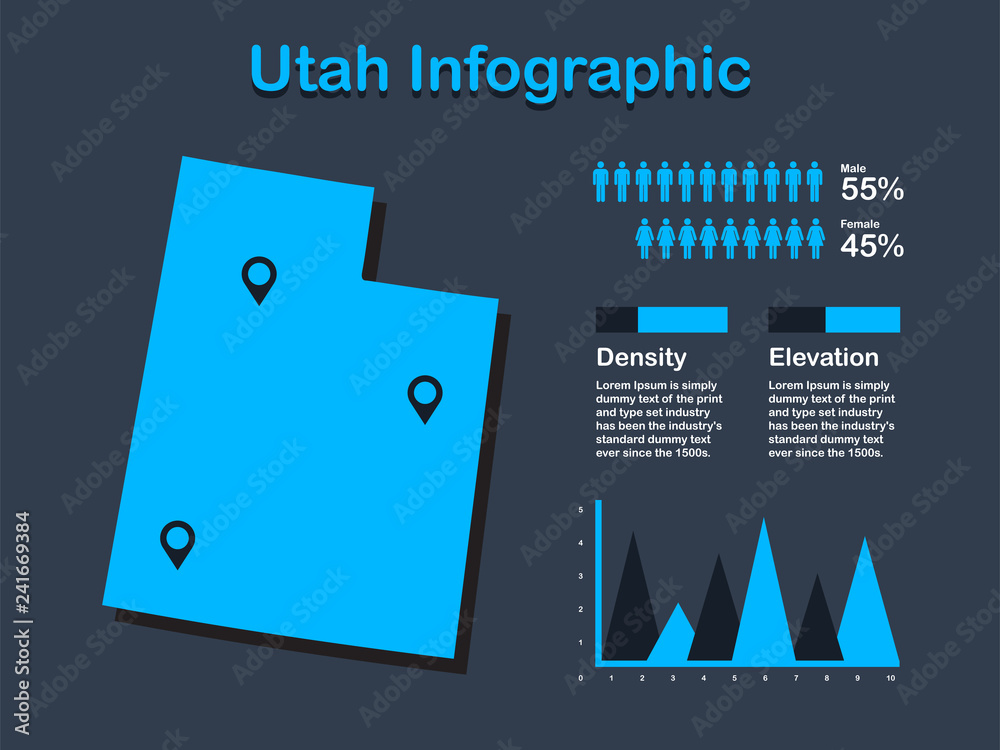 Utah Infographic

Male
55%

Female
45%

Density
Lorem Ipsum is simply dummy text of the print and type set industry has been the industry's standard dummy text ever since the 1500s.

Elevation
Lorem Ipsum is simply dummy text of the print and type set industry has been the industry's standard dummy text ever since the 1500s.

5
4
3
2
1
0
1 2 3 4 5 6 7 8 9 10

Adobe Stock | #241669384