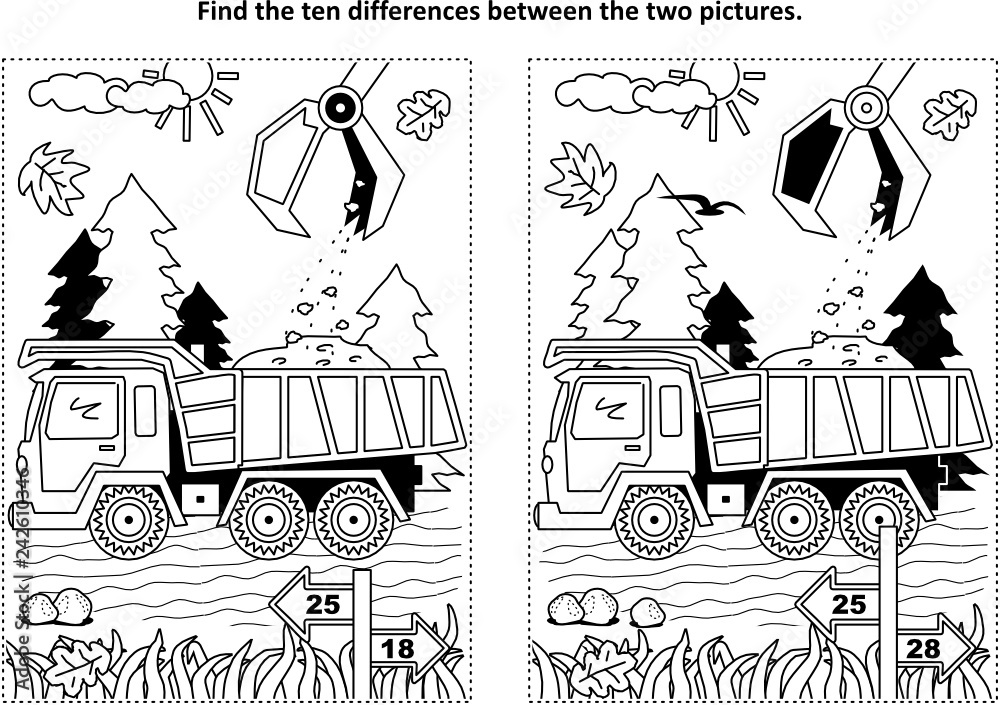 Find the ten differences between the two pictures.

25

18

25

28

Adobe Stock | #242610346