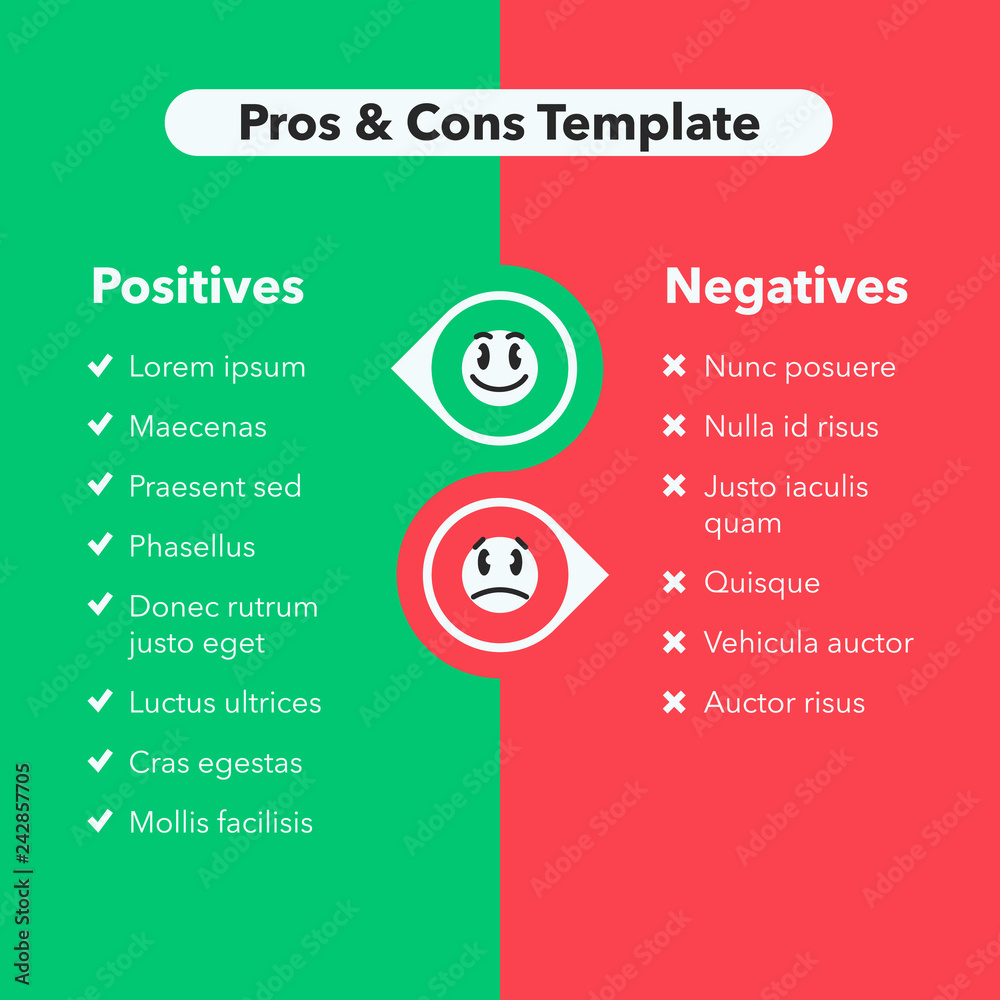 Pros & Cons Template

Positives

✔ Lorem ipsum
✔ Maecenas
✔ Praesent sed
✔ Phasellus
✔ Donec rutrum justo eget
✔ Luctus ultrices
✔ Cras egestas
✔ Mollis facilisis

Negatives

✖ Nunc posuere
✖ Nulla id risus
✖ Justo iaculis quam
✖ Quisque
✖ Vehicula auctor
✖ Auctor risus

Adobe Stock | #242857705