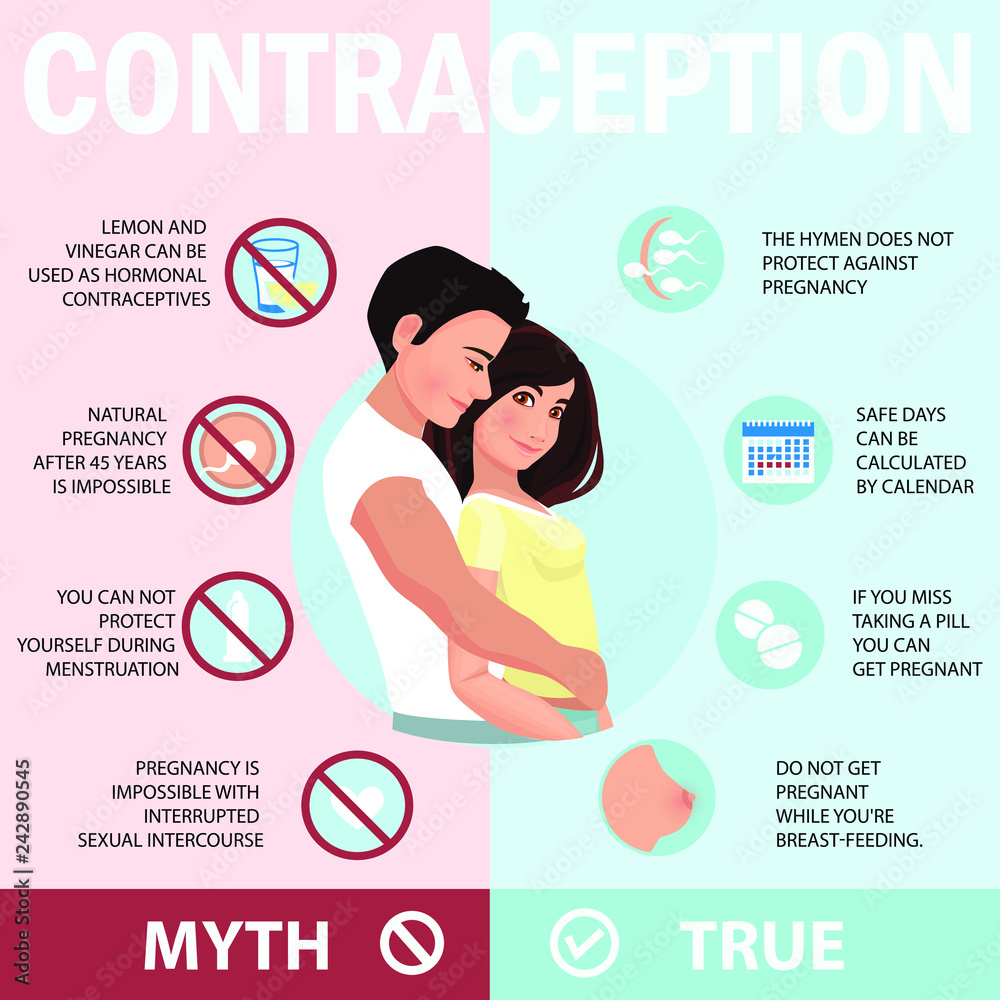 CONTRACEPTION

LEMON AND VINEGAR CAN BE USED AS HORMONAL CONTRACEPTIVES

NATURAL PREGNANCY AFTER 45 YEARS IS IMPOSSIBLE

YOU CAN NOT PROTECT YOURSELF DURING MENSTRUATION

PREGNANCY IS IMPOSSIBLE WITH INTERRUPTED SEXUAL INTERCOURSE

THE HYMEN DOES NOT PROTECT AGAINST PREGNANCY

SAFE DAYS CAN BE CALCULATED BY CALENDAR

IF YOU MISS TAKING A PILL YOU CAN GET PREGNANT

DO NOT GET PREGNANT WHILE YOU'RE BREAST-FEEDING.

MYTH

TRUE

Adobe Stock | #242890545