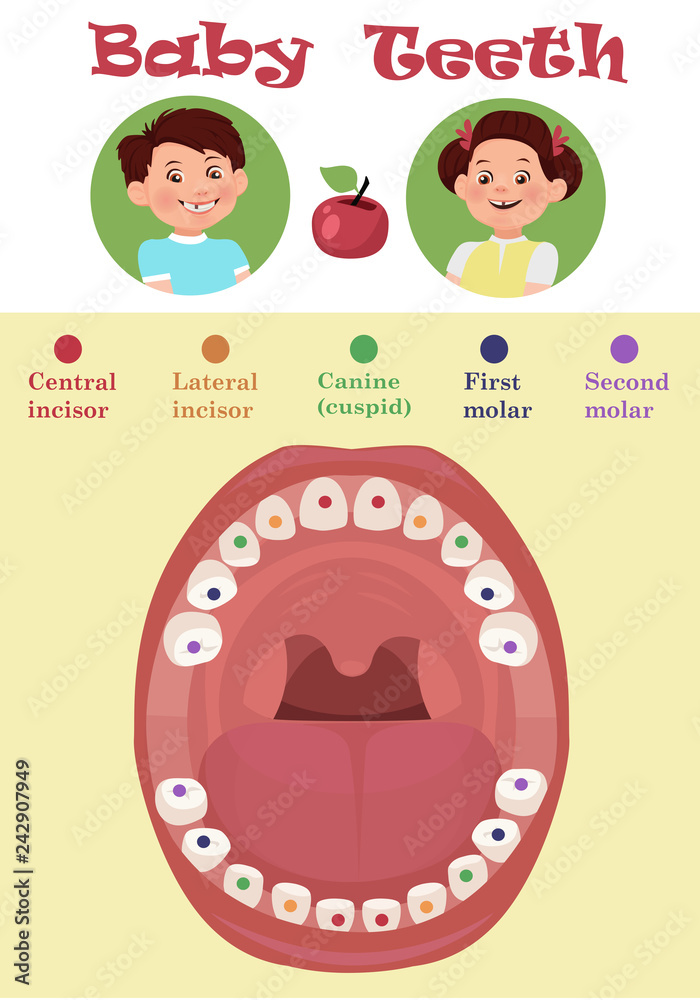 Baby Teeth

Central incisor

Lateral incisor

Canine (cuspid)

First molar

Second molar

Adobe Stock | #242907949