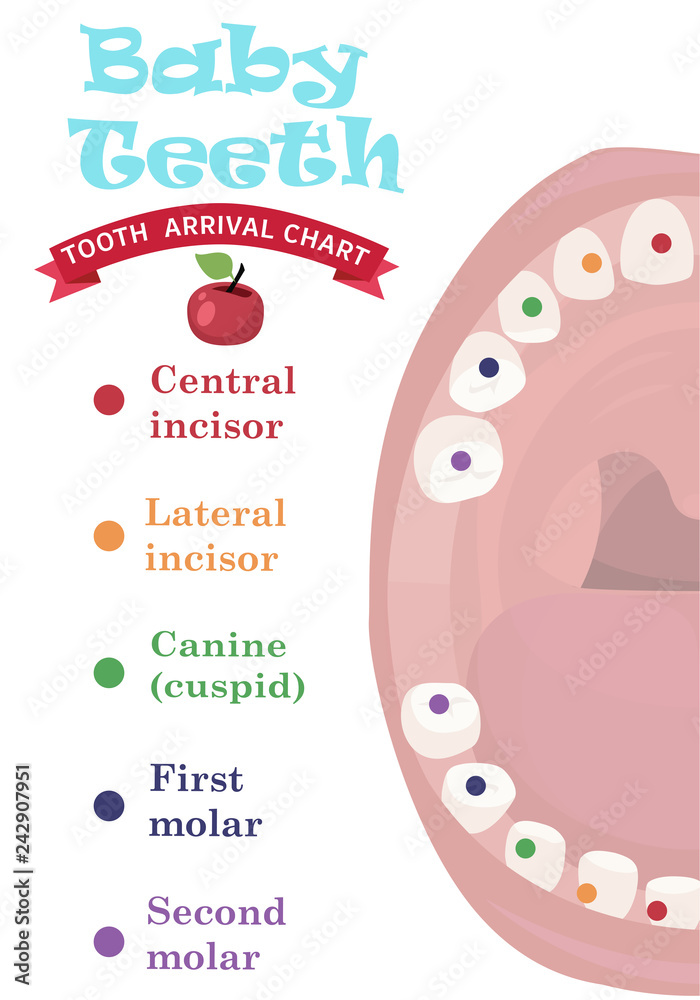 Baby Teeth

TOOTH ARRIVAL CHART

Central incisor

Lateral incisor

Canine (cuspid)

First molar

Second molar

Adobe Stock | #242907951