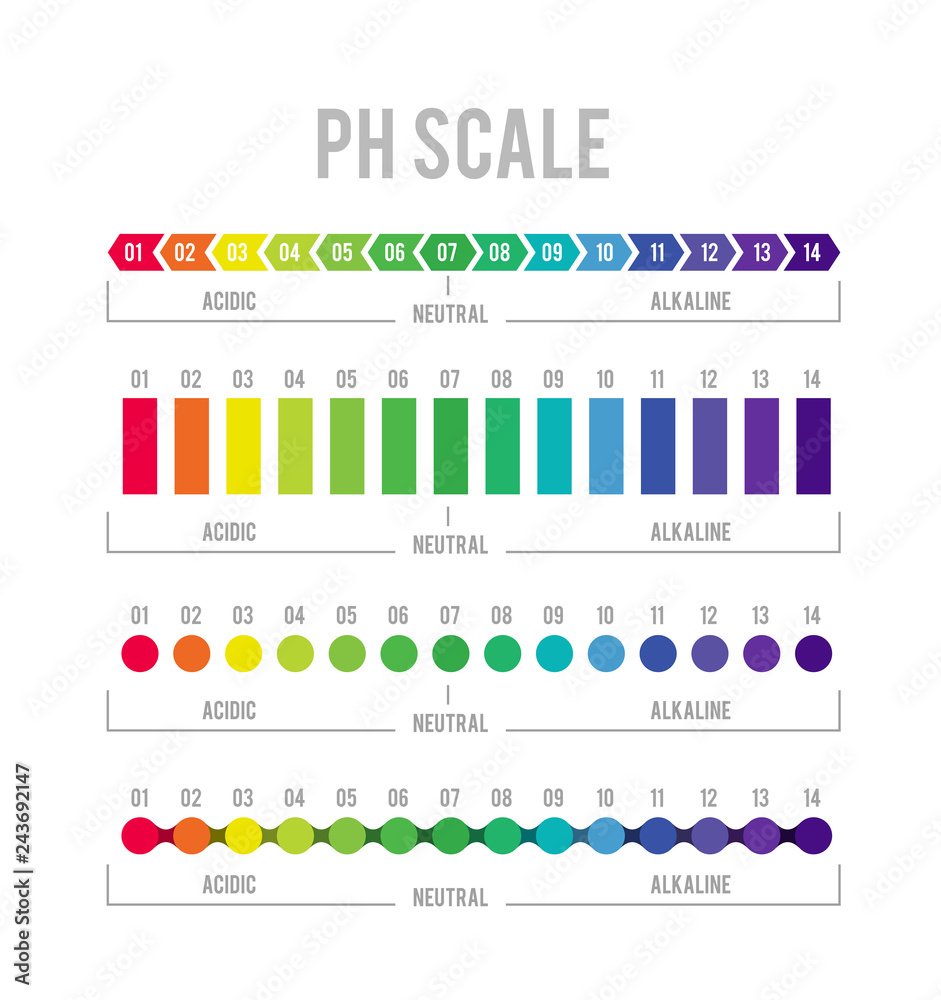 PH SCALE

01 02 03 04 05 06 07 08 09 10 11 12 13 14

ACIDIC
NEUTRAL
ALKALINE

01 02 03 04 05 06 07 08 09 10 11 12 13 14

ACIDIC
NEUTRAL
ALKALINE

01 02 03 04 05 06 07 08 09 10 11 12 13 14

ACIDIC
NEUTRAL
ALKALINE

01 02 03 04 05 06 07 08 09 10 11 12 13 14

ACIDIC
NEUTRAL
ALKALINE

Adobe Stock | #243692147