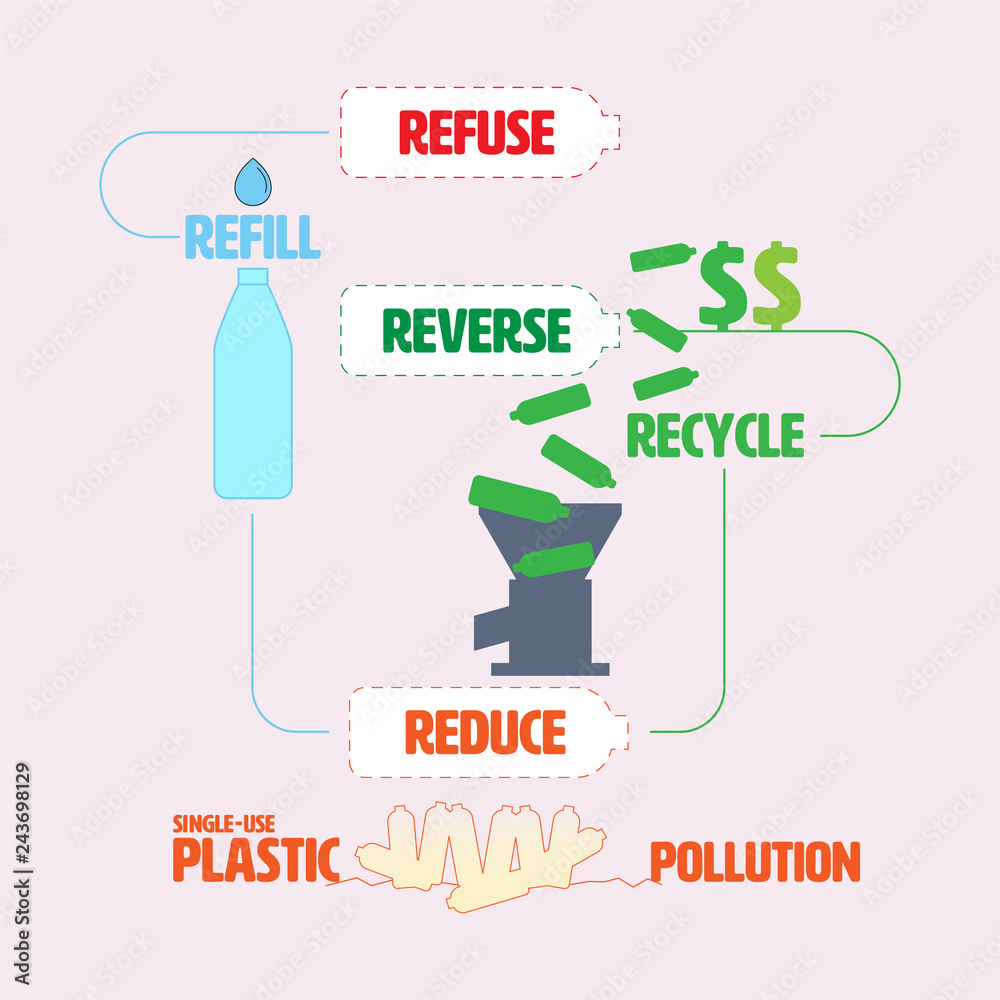 REFUSE

REFILL

REVERSE

$$

RECYCLE

REDUCE

SINGLE-USE
PLASTIC

POLLUTION

Adobe Stock | #243698129