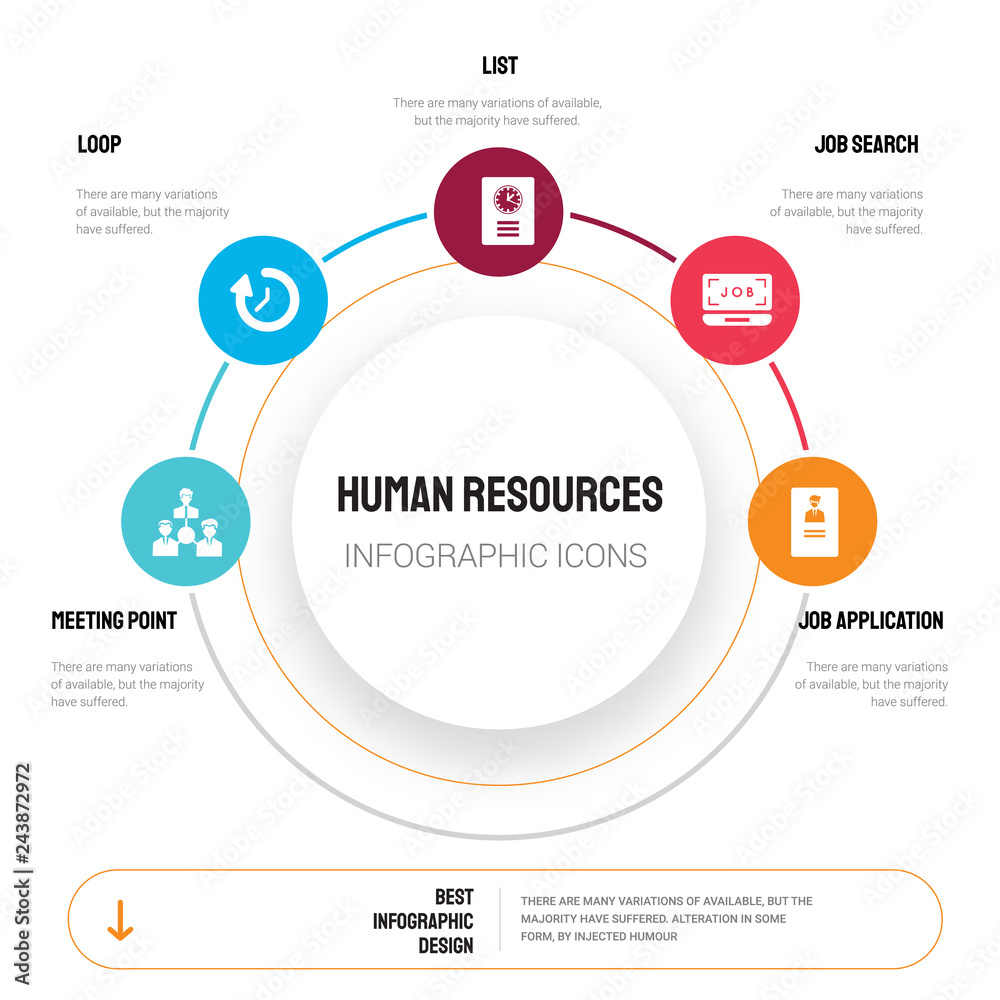 LIST

There are many variations of available, but the majority have suffered.

LOOP

There are many variations of available, but the majority have suffered.

JOB SEARCH

There are many variations of available, but the majority have suffered.

JOB

HUMAN RESOURCES

INFOGRAPHIC ICONS

MEETING POINT

There are many variations of available, but the majority have suffered.

JOB APPLICATION

There are many variations of available, but the majority have suffered.

BEST INFOGRAPHIC DESIGN

THERE ARE MANY VARIATIONS OF AVAILABLE, BUT THE MAJORITY HAVE SUFFERED. ALTERATION IN SOME FORM, BY INJECTED HUMOUR

Adobe Stock | #243872972