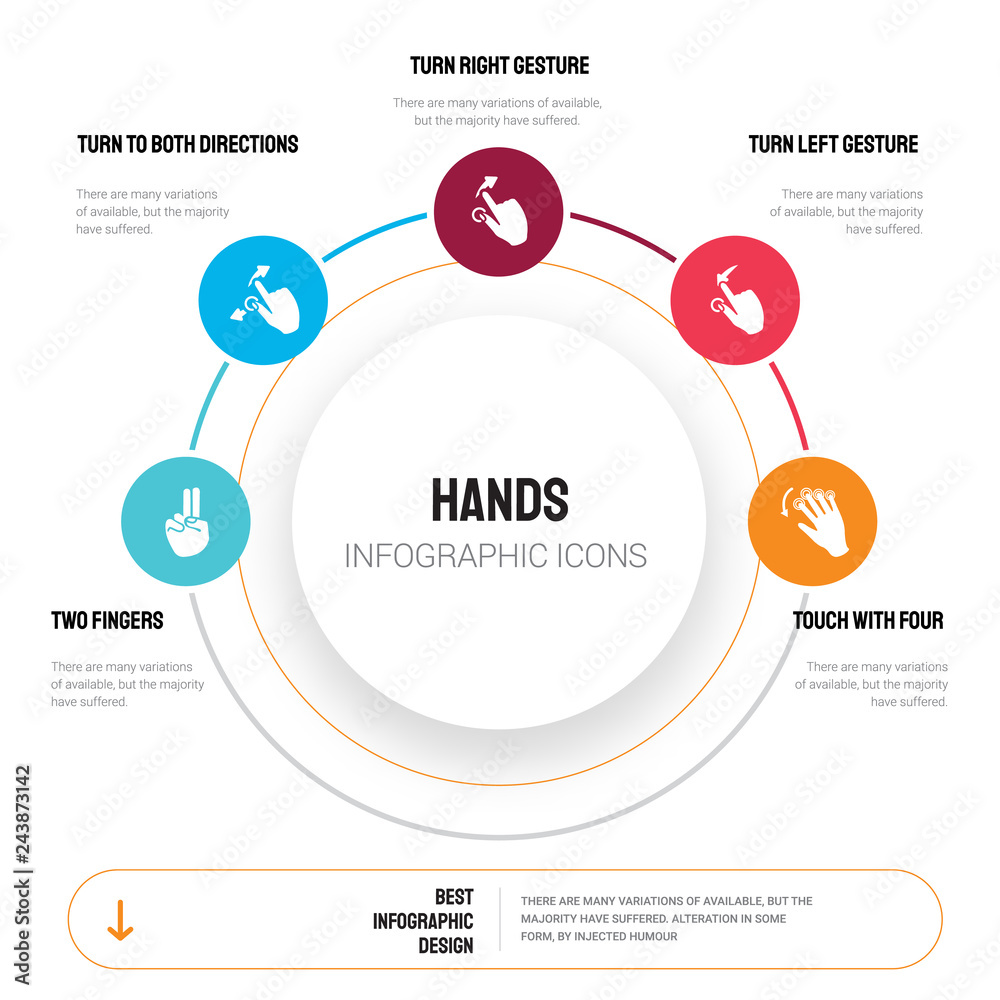 TURN RIGHT GESTURE

There are many variations of available, but the majority have suffered.

TURN TO BOTH DIRECTIONS

There are many variations of available, but the majority have suffered.

TURN LEFT GESTURE

There are many variations of available, but the majority have suffered.

HANDS

INFOGRAPHIC ICONS

TWO FINGERS

There are many variations of available, but the majority have suffered.

TOUCH WITH FOUR

There are many variations of available, but the majority have suffered.

BEST INFOGRAPHIC DESIGN

THERE ARE MANY VARIATIONS OF AVAILABLE, BUT THE MAJORITY HAVE SUFFERED. ALTERATION IN SOME FORM, BY INJECTED HUMOUR

Adobe Stock | #243873142