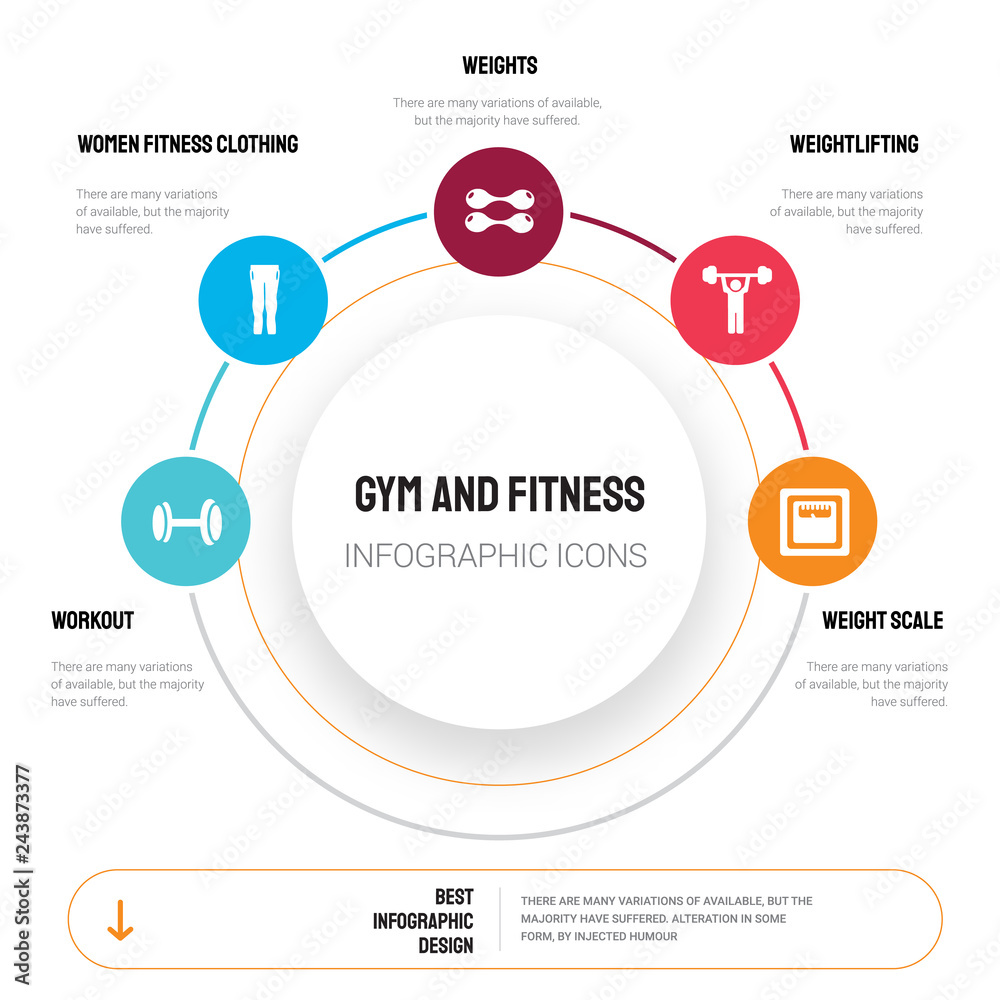 WEIGHTS

There are many variations of available, but the majority have suffered.

WOMEN FITNESS CLOTHING

There are many variations of available, but the majority have suffered.

WEIGHTLIFTING

There are many variations of available, but the majority have suffered.

GYM AND FITNESS

INFOGRAPHIC ICONS

WORKOUT

There are many variations of available, but the majority have suffered.

WEIGHT SCALE

There are many variations of available, but the majority have suffered.

BEST INFOGRAPHIC DESIGN

THERE ARE MANY VARIATIONS OF AVAILABLE, BUT THE MAJORITY HAVE SUFFERED. ALTERATION IN SOME FORM, BY INJECTED HUMOUR

Adobe Stock | #243873377