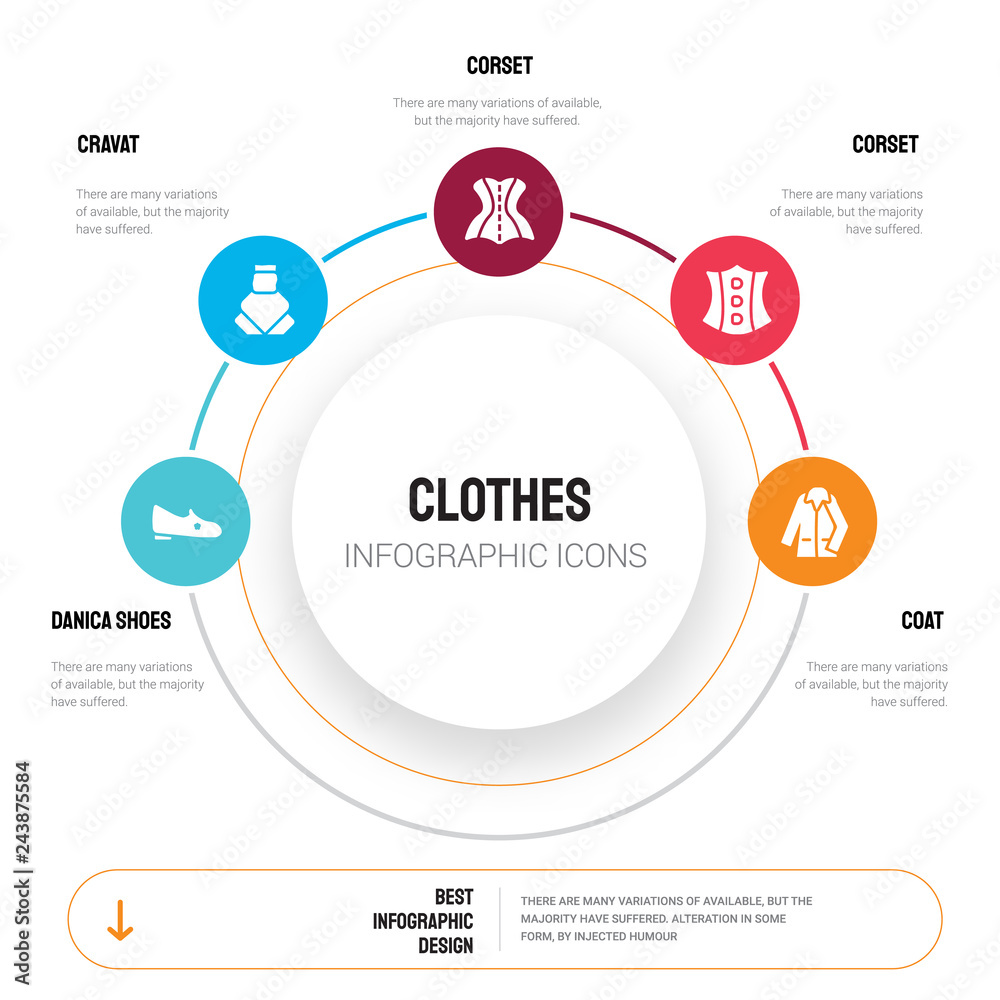 CORSET

There are many variations of available, but the majority have suffered.

CRAVAT

There are many variations of available, but the majority have suffered.

CORSET

There are many variations of available, but the majority have suffered.

CLOTHES

INFOGRAPHIC ICONS

DANICA SHOES

There are many variations of available, but the majority have suffered.

COAT

There are many variations of available, but the majority have suffered.

BEST INFOGRAPHIC DESIGN

THERE ARE MANY VARIATIONS OF AVAILABLE, BUT THE MAJORITY HAVE SUFFERED. ALTERATION IN SOME FORM, BY INJECTED HUMOUR

Adobe Stock | #243875584