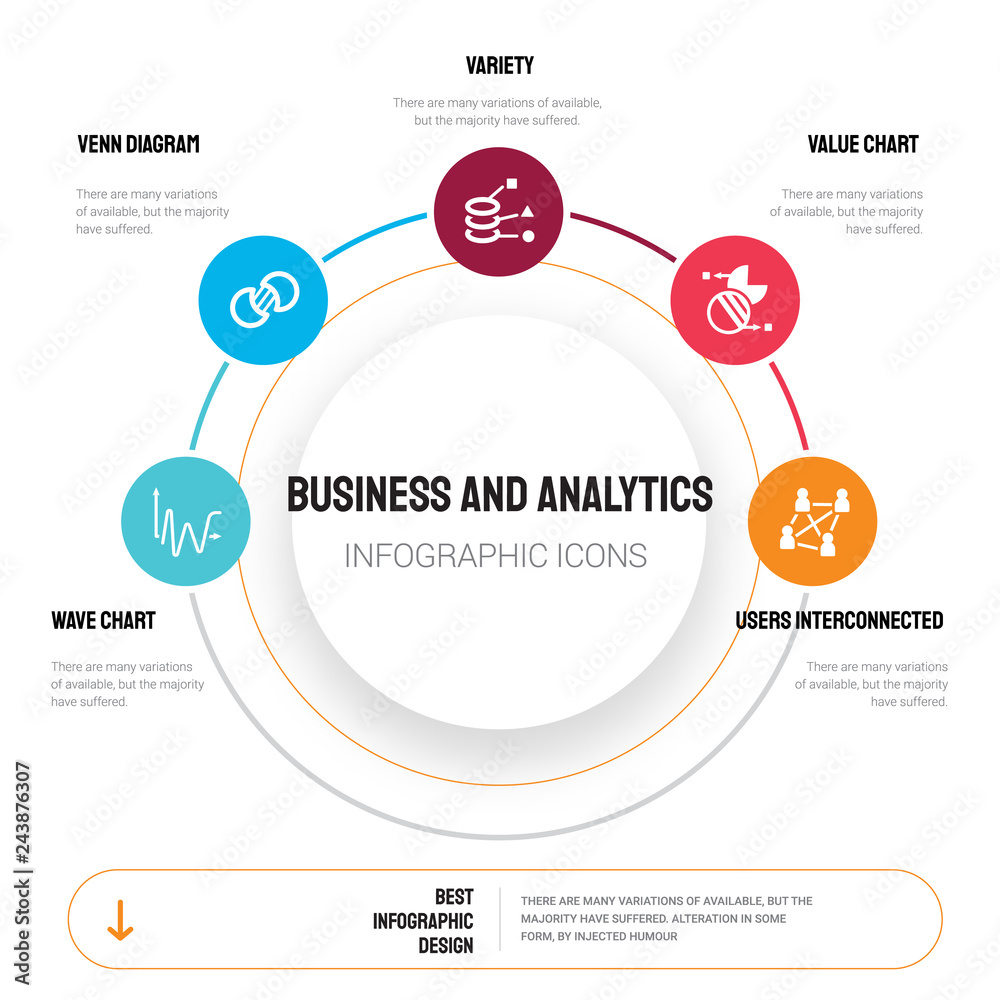 VARIETY

There are many variations of available, but the majority have suffered.

VENN DIAGRAM

There are many variations of available, but the majority have suffered.

VALUE CHART

There are many variations of available, but the majority have suffered.

BUSINESS AND ANALYTICS

INFOGRAPHIC ICONS

WAVE CHART

There are many variations of available, but the majority have suffered.

USERS INTERCONNECTED

There are many variations of available, but the majority have suffered.

BEST INFOGRAPHIC DESIGN

THERE ARE MANY VARIATIONS OF AVAILABLE, BUT THE MAJORITY HAVE SUFFERED. ALTERATION IN SOME FORM, BY INJECTED HUMOUR

Adobe Stock | #243876307