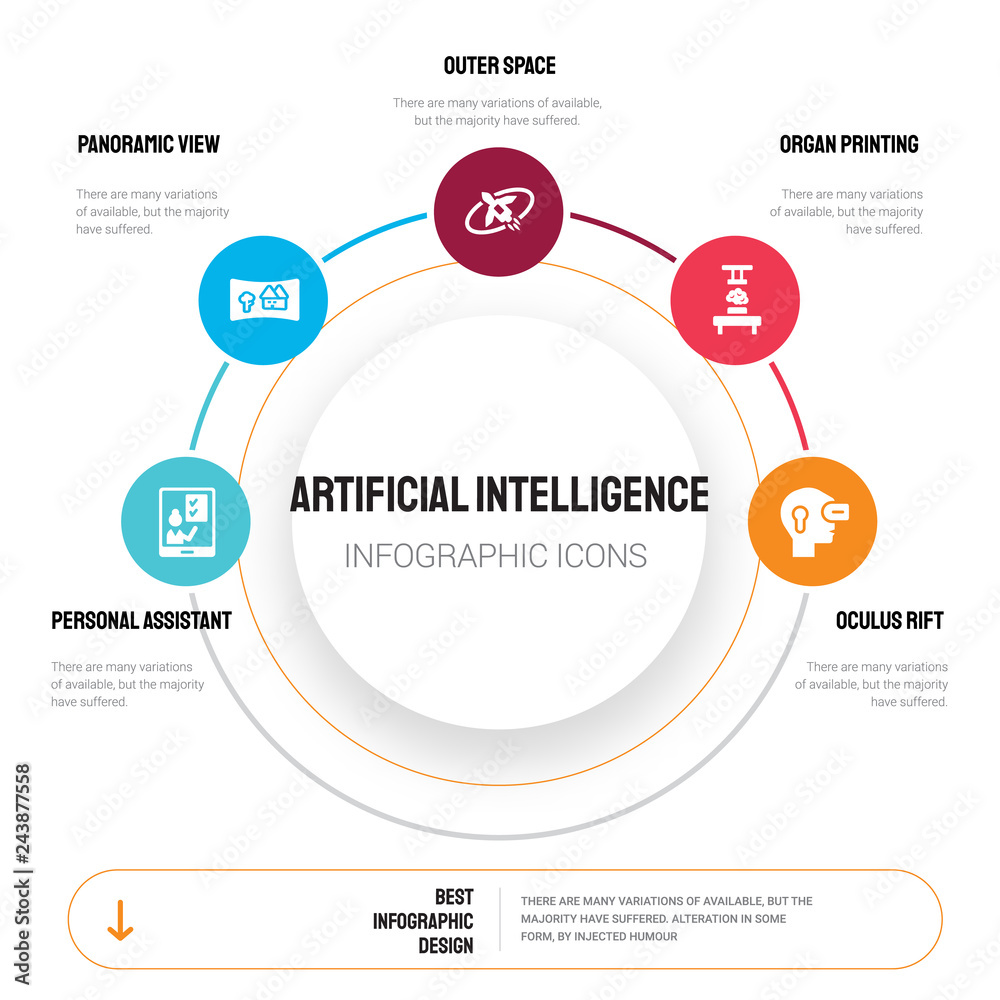 OUTER SPACE
There are many variations of available, but the majority have suffered.

PANORAMIC VIEW
There are many variations of available, but the majority have suffered.

ORGAN PRINTING
There are many variations of available, but the majority have suffered.

ARTIFICIAL INTELLIGENCE
INFOGRAPHIC ICONS

PERSONAL ASSISTANT
There are many variations of available, but the majority have suffered.

OCULUS RIFT
There are many variations of available, but the majority have suffered.

BEST INFOGRAPHIC DESIGN
THERE ARE MANY VARIATIONS OF AVAILABLE, BUT THE MAJORITY HAVE SUFFERED. ALTERATION IN SOME FORM, BY INJECTED HUMOUR

Adobe Stock | #243877558