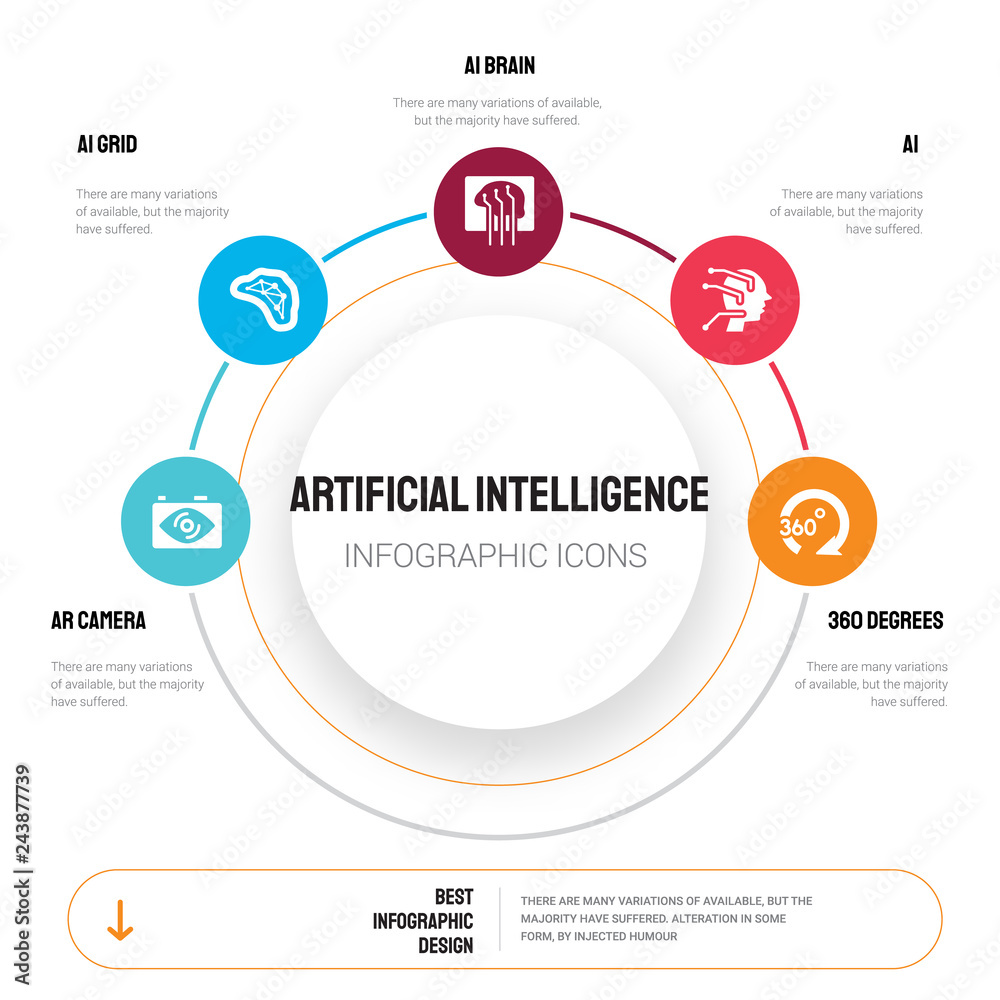 AI BRAIN

There are many variations of available, but the majority have suffered.

AI GRID

There are many variations of available, but the majority have suffered.

AI

There are many variations of available, but the majority have suffered.

ARTIFICIAL INTELLIGENCE

INFOGRAPHIC ICONS

360°

AR CAMERA

There are many variations of available, but the majority have suffered.

360 DEGREES

There are many variations of available, but the majority have suffered.

BEST INFOGRAPHIC DESIGN

THERE ARE MANY VARIATIONS OF AVAILABLE, BUT THE MAJORITY HAVE SUFFERED. ALTERATION IN SOME FORM, BY INJECTED HUMOUR

Adobe Stock | #243877739