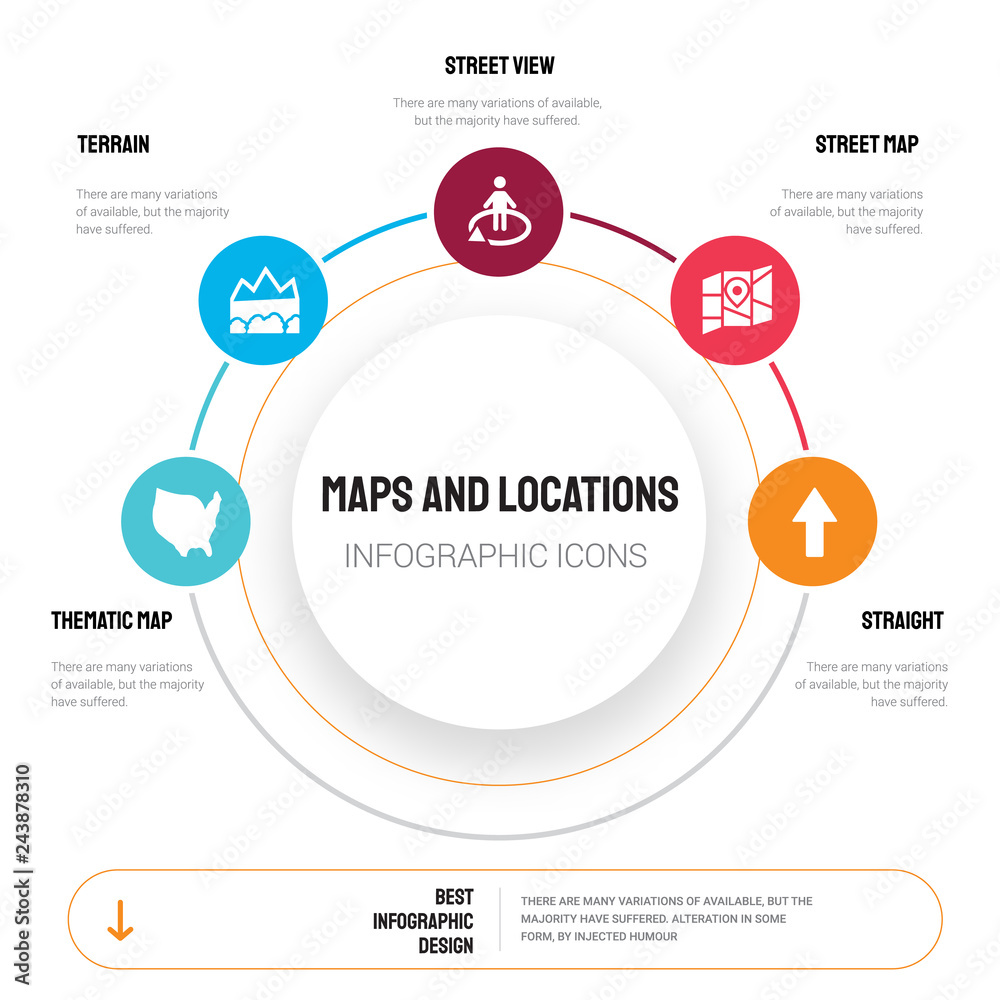 STREET VIEW
There are many variations of available, but the majority have suffered.

TERRAIN
There are many variations of available, but the majority have suffered.

STREET MAP
There are many variations of available, but the majority have suffered.

MAPS AND LOCATIONS
INFOGRAPHIC ICONS

THEMATIC MAP
There are many variations of available, but the majority have suffered.

STRAIGHT
There are many variations of available, but the majority have suffered.

BEST INFOGRAPHIC DESIGN
THERE ARE MANY VARIATIONS OF AVAILABLE, BUT THE MAJORITY HAVE SUFFERED. ALTERATION IN SOME FORM, BY INJECTED HUMOUR

Adobe Stock | #243878310