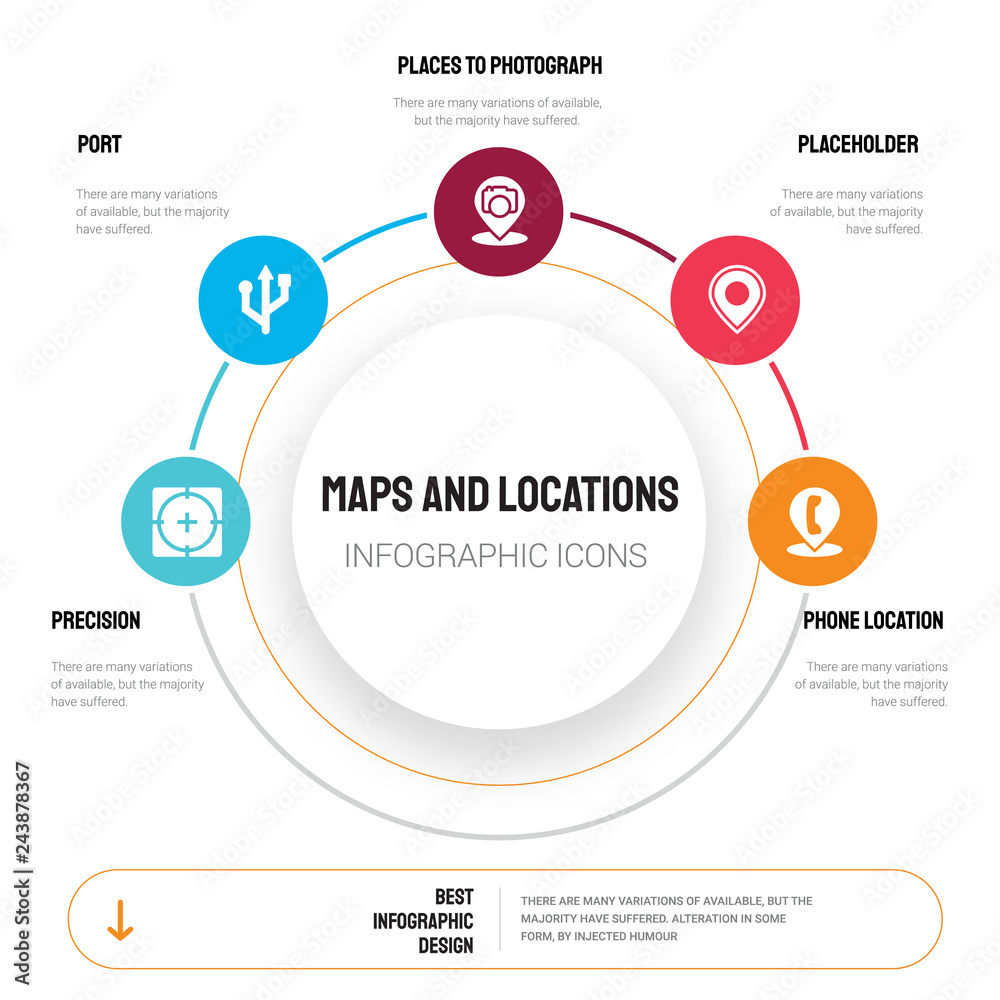 PLACES TO PHOTOGRAPH

There are many variations of available, but the majority have suffered.

PORT

There are many variations of available, but the majority have suffered.

PLACEHOLDER

There are many variations of available, but the majority have suffered.

MAPS AND LOCATIONS

INFOGRAPHIC ICONS

PRECISION

There are many variations of available, but the majority have suffered.

PHONE LOCATION

There are many variations of available, but the majority have suffered.

BEST INFOGRAPHIC DESIGN

THERE ARE MANY VARIATIONS OF AVAILABLE, BUT THE MAJORITY HAVE SUFFERED. ALTERATION IN SOME FORM, BY INJECTED HUMOUR

Adobe Stock | #243878367