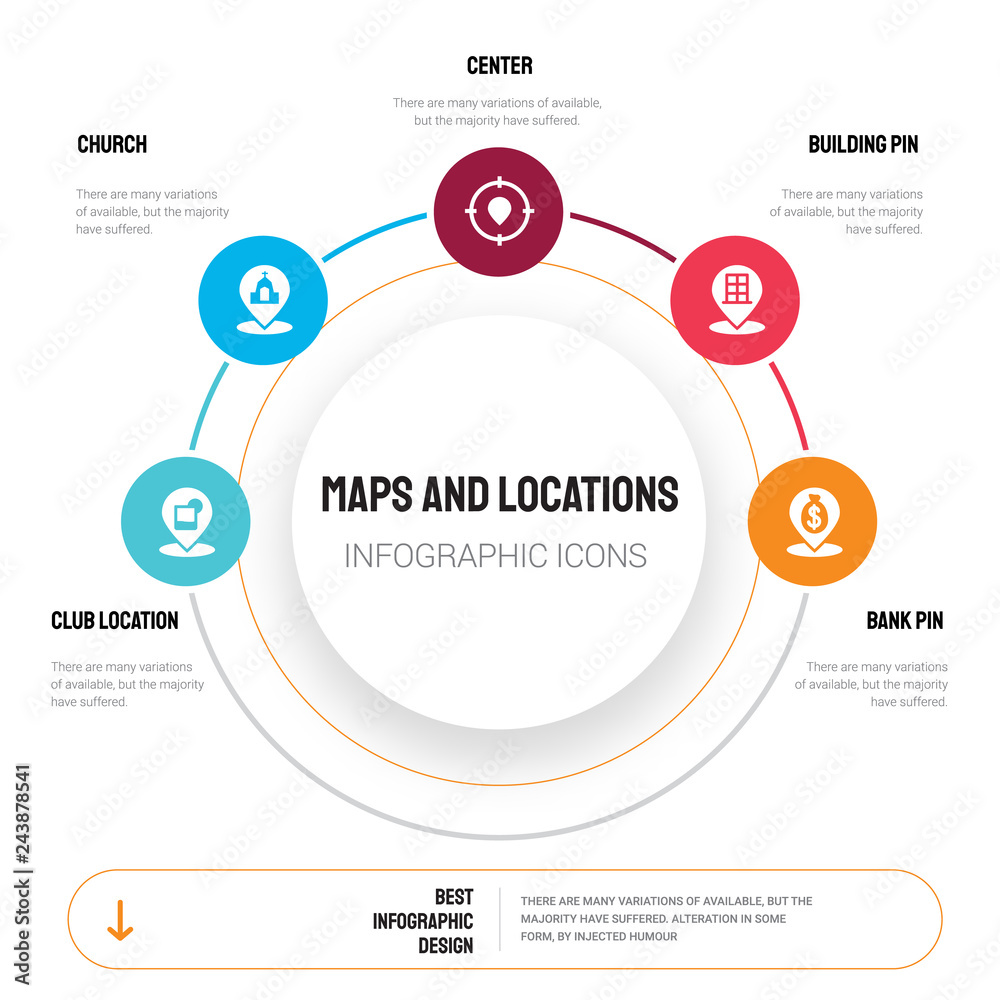 CENTER
There are many variations of available, but the majority have suffered.

CHURCH
There are many variations of available, but the majority have suffered.

BUILDING PIN
There are many variations of available, but the majority have suffered.

MAPS AND LOCATIONS
INFOGRAPHIC ICONS

CLUB LOCATION
There are many variations of available, but the majority have suffered.

BANK PIN
There are many variations of available, but the majority have suffered.

BEST INFOGRAPHIC DESIGN
THERE ARE MANY VARIATIONS OF AVAILABLE, BUT THE MAJORITY HAVE SUFFERED. ALTERATION IN SOME FORM, BY INJECTED HUMOUR

Adobe Stock | #243878541