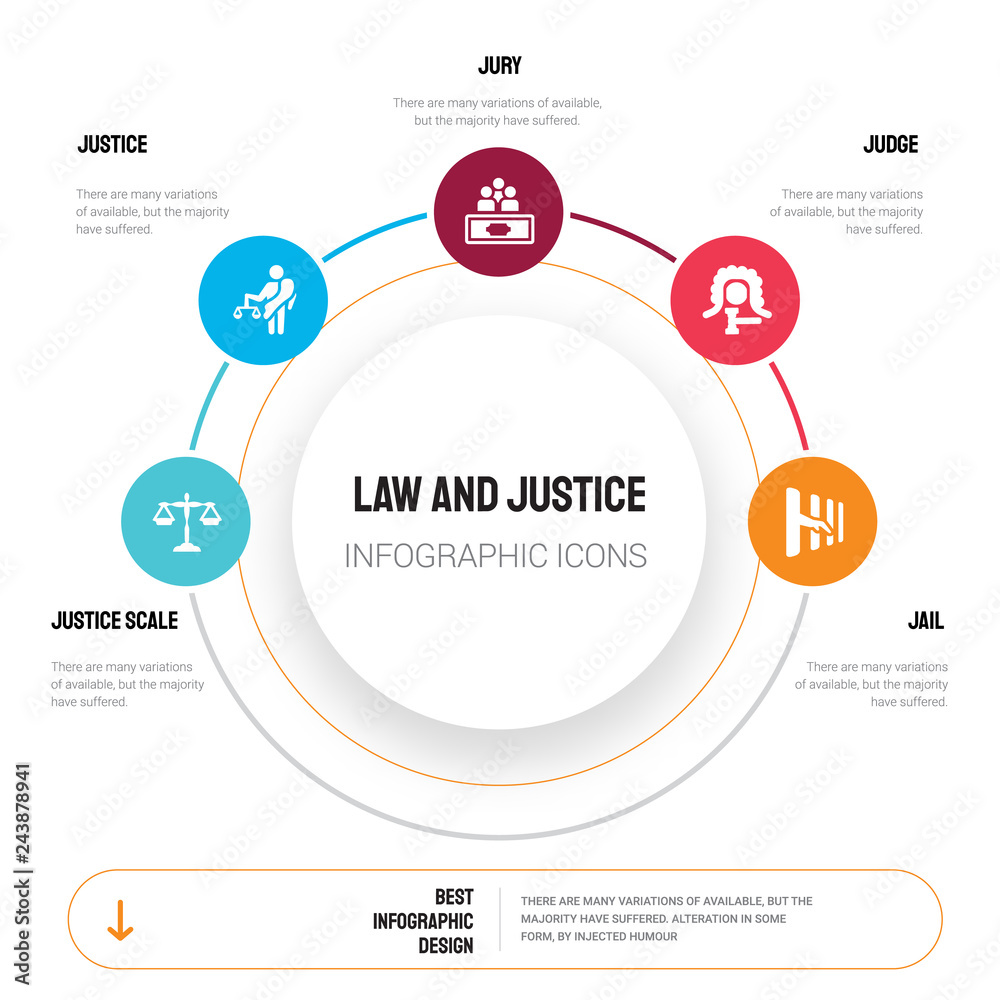 JURY

There are many variations of available, but the majority have suffered.

JUSTICE

There are many variations of available, but the majority have suffered.

JUDGE

There are many variations of available, but the majority have suffered.

LAW AND JUSTICE

INFOGRAPHIC ICONS

JUSTICE SCALE

There are many variations of available, but the majority have suffered.

JAIL

There are many variations of available, but the majority have suffered.

BEST INFOGRAPHIC DESIGN

THERE ARE MANY VARIATIONS OF AVAILABLE, BUT THE MAJORITY HAVE SUFFERED. ALTERATION IN SOME FORM, BY INJECTED HUMOUR

Adobe Stock | #243878941