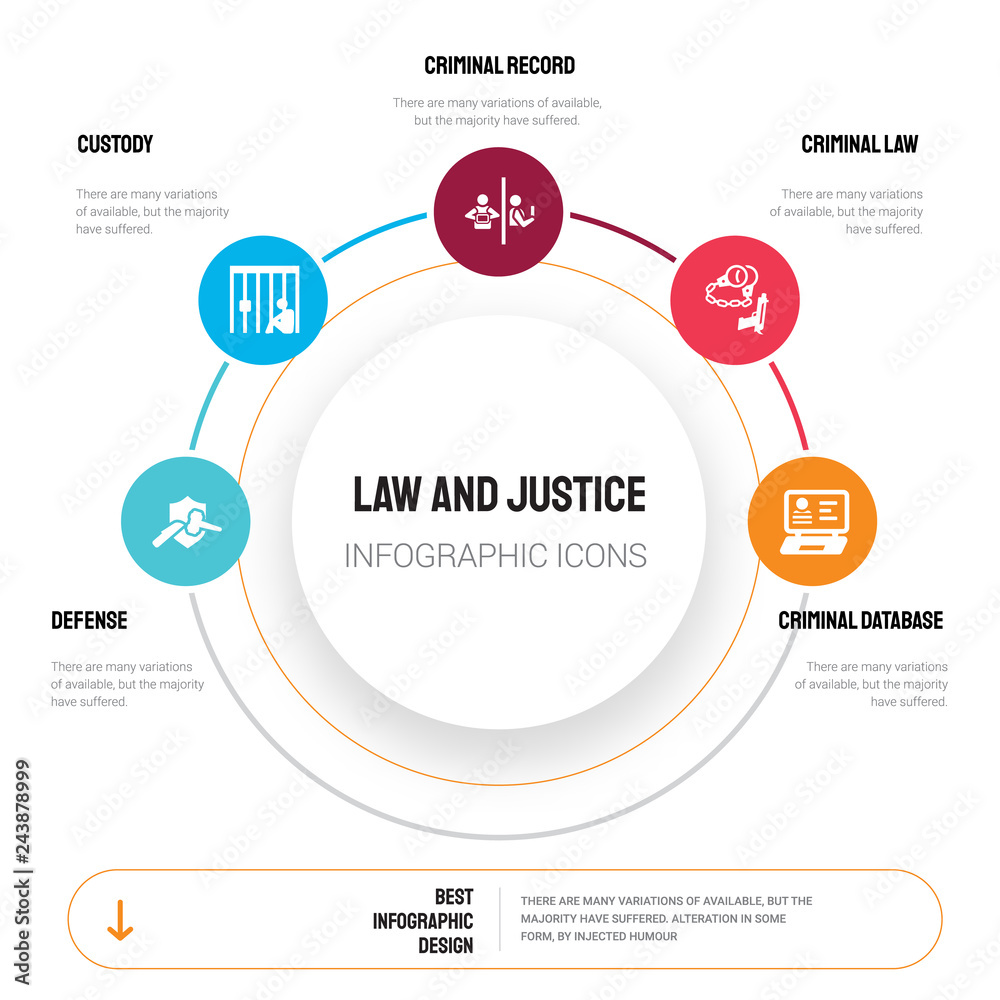 CRIMINAL RECORD

There are many variations of available, but the majority have suffered.

CUSTODY

There are many variations of available, but the majority have suffered.

CRIMINAL LAW

There are many variations of available, but the majority have suffered.

LAW AND JUSTICE

INFOGRAPHIC ICONS

DEFENSE

There are many variations of available, but the majority have suffered.

CRIMINAL DATABASE

There are many variations of available, but the majority have suffered.

BEST INFOGRAPHIC DESIGN

THERE ARE MANY VARIATIONS OF AVAILABLE, BUT THE MAJORITY HAVE SUFFERED. ALTERATION IN SOME FORM, BY INJECTED HUMOUR

Adobe Stock | #243878999