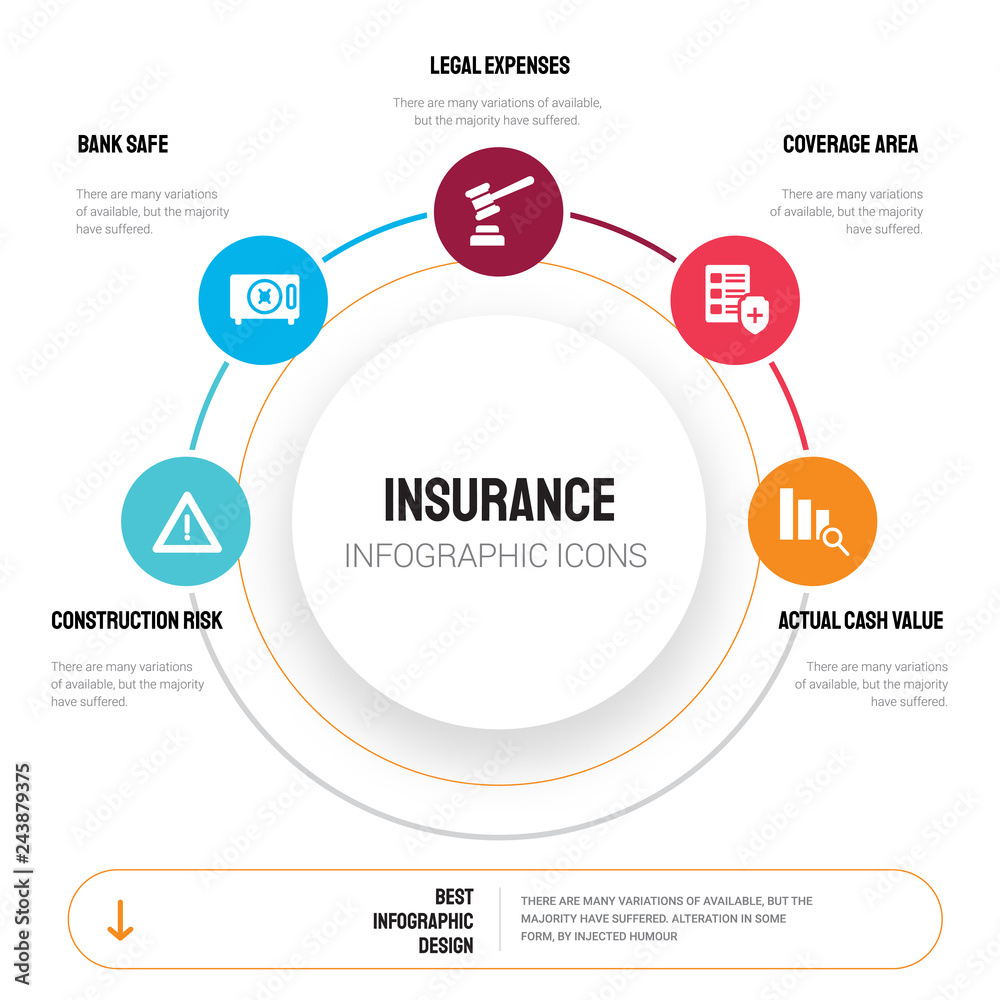 LEGAL EXPENSES

There are many variations of available, but the majority have suffered.

BANK SAFE

There are many variations of available, but the majority have suffered.

COVERAGE AREA

There are many variations of available, but the majority have suffered.

INSURANCE

INFOGRAPHIC ICONS

CONSTRUCTION RISK

There are many variations of available, but the majority have suffered.

ACTUAL CASH VALUE

There are many variations of available, but the majority have suffered.

BEST INFOGRAPHIC DESIGN

THERE ARE MANY VARIATIONS OF AVAILABLE, BUT THE MAJORITY HAVE SUFFERED. ALTERATION IN SOME FORM, BY INJECTED HUMOUR

Adobe Stock | #243879375