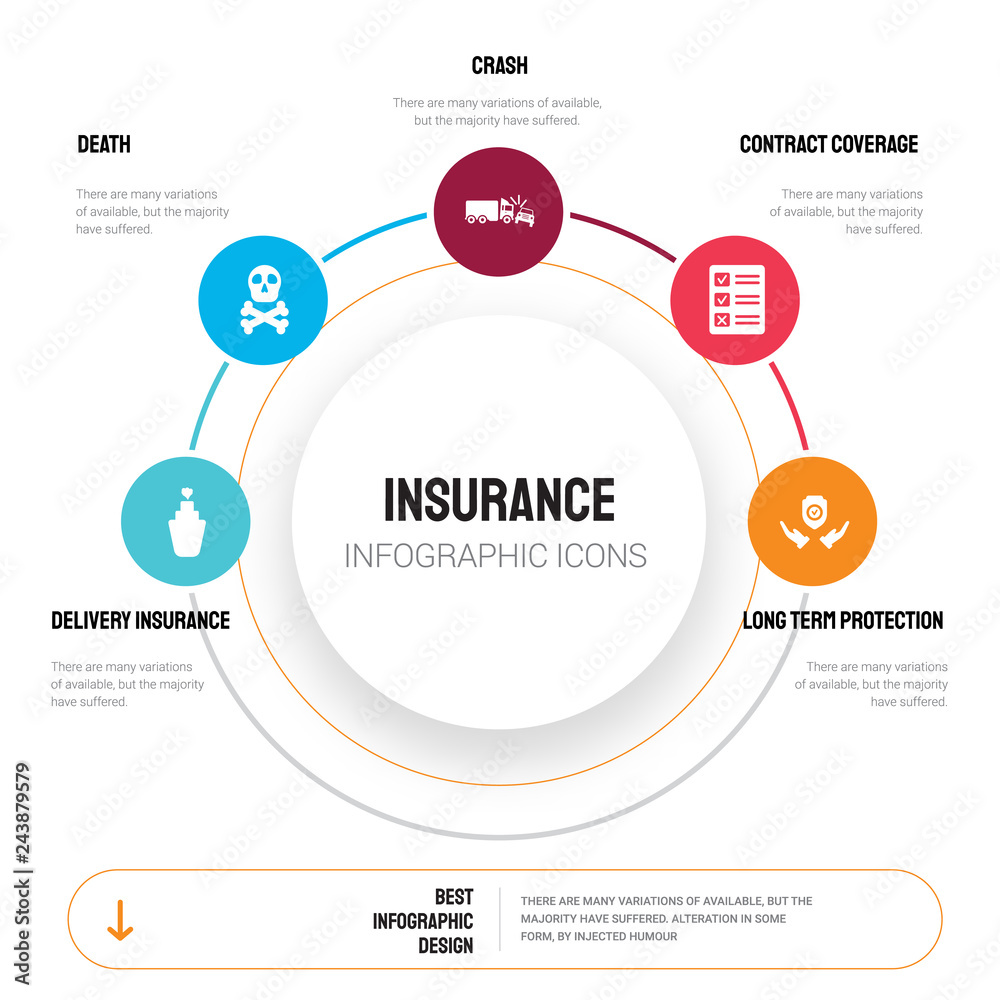 CRASH

There are many variations of available, but the majority have suffered.

DEATH

There are many variations of available, but the majority have suffered.

CONTRACT COVERAGE

There are many variations of available, but the majority have suffered.

INSURANCE

INFOGRAPHIC ICONS

DELIVERY INSURANCE

There are many variations of available, but the majority have suffered.

LONG TERM PROTECTION

There are many variations of available, but the majority have suffered.

BEST INFOGRAPHIC DESIGN

THERE ARE MANY VARIATIONS OF AVAILABLE, BUT THE MAJORITY HAVE SUFFERED. ALTERATION IN SOME FORM, BY INJECTED HUMOUR

Adobe Stock | #243879579