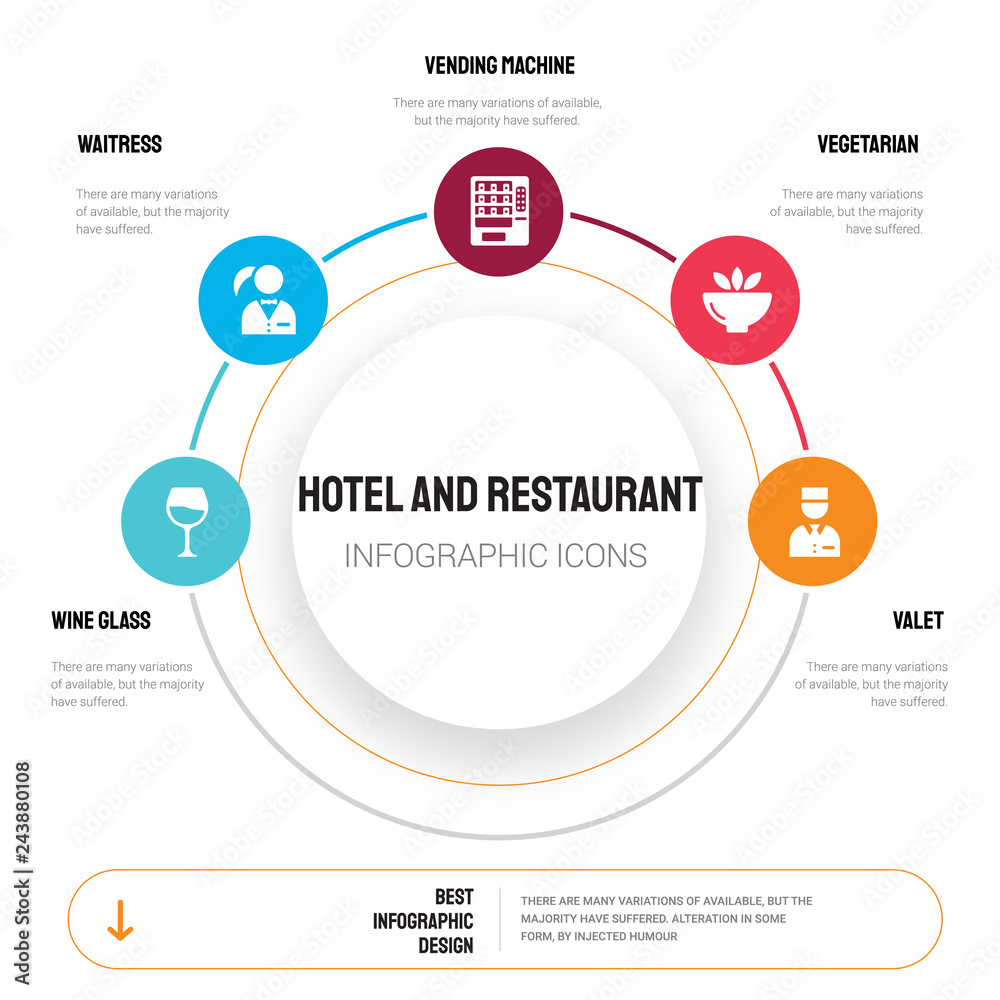 VENDING MACHINE

There are many variations of available, but the majority have suffered.

WAITRESS

There are many variations of available, but the majority have suffered.

VEGETARIAN

There are many variations of available, but the majority have suffered.

HOTEL AND RESTAURANT

INFOGRAPHIC ICONS

WINE GLASS

There are many variations of available, but the majority have suffered.

VALET

There are many variations of available, but the majority have suffered.

BEST INFOGRAPHIC DESIGN

THERE ARE MANY VARIATIONS OF AVAILABLE, BUT THE MAJORITY HAVE SUFFERED. ALTERATION IN SOME FORM, BY INJECTED HUMOUR

Adobe Stock | #243880108