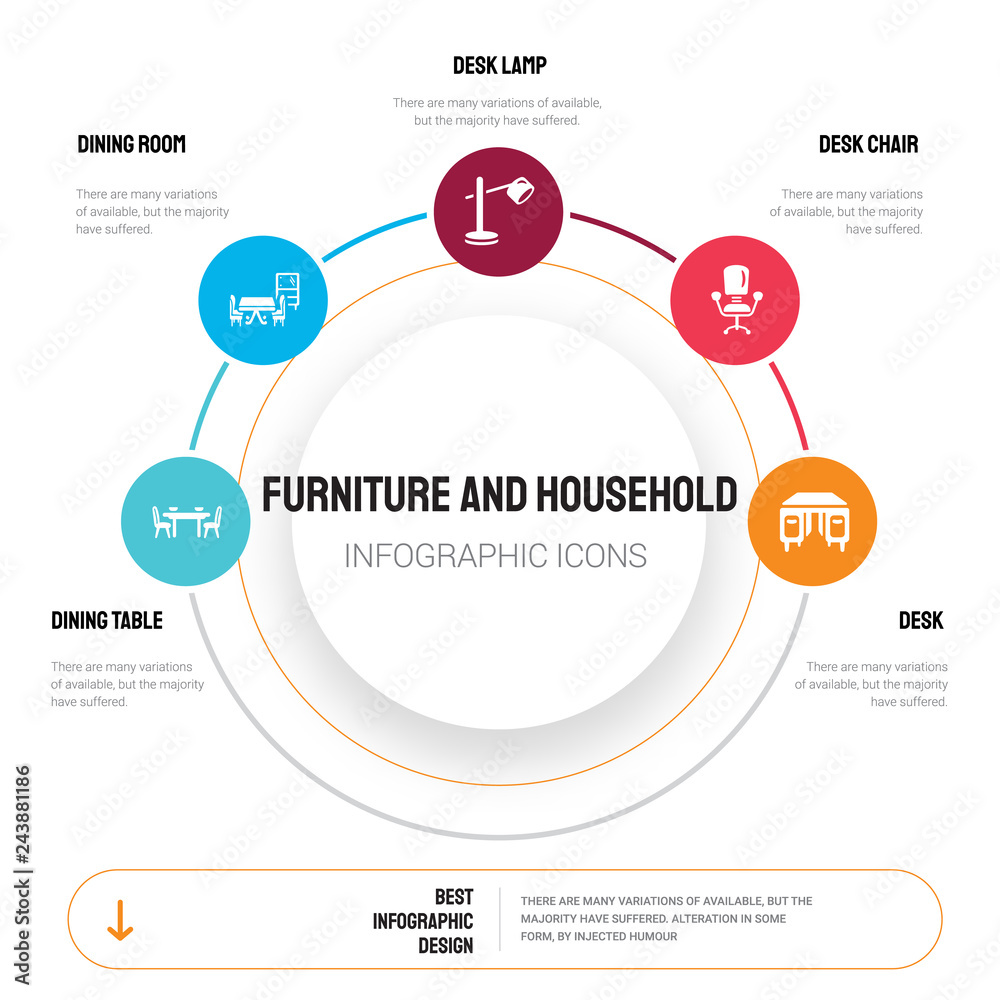 DESK LAMP

There are many variations of available, but the majority have suffered.

DINING ROOM

There are many variations of available, but the majority have suffered.

DESK CHAIR

There are many variations of available, but the majority have suffered.

FURNITURE AND HOUSEHOLD

INFOGRAPHIC ICONS

DINING TABLE

There are many variations of available, but the majority have suffered.

DESK

There are many variations of available, but the majority have suffered.

BEST INFOGRAPHIC DESIGN

THERE ARE MANY VARIATIONS OF AVAILABLE, BUT THE MAJORITY HAVE SUFFERED. ALTERATION IN SOME FORM, BY INJECTED HUMOUR

Adobe Stock | #243881186