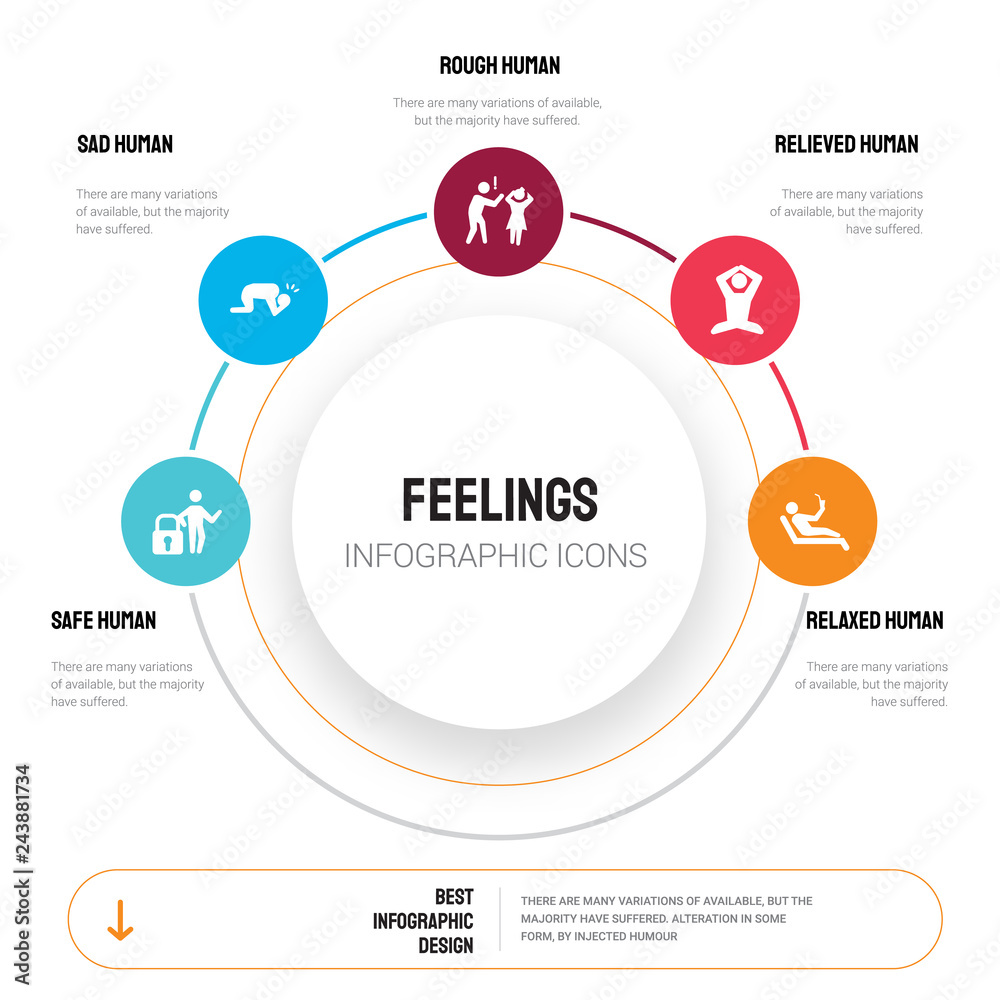 ROUGH HUMAN

There are many variations of available, but the majority have suffered.

SAD HUMAN

There are many variations of available, but the majority have suffered.

RELIEVED HUMAN

There are many variations of available, but the majority have suffered.

FEELINGS

INFOGRAPHIC ICONS

SAFE HUMAN

There are many variations of available, but the majority have suffered.

RELAXED HUMAN

There are many variations of available, but the majority have suffered.

BEST INFOGRAPHIC DESIGN

THERE ARE MANY VARIATIONS OF AVAILABLE, BUT THE MAJORITY HAVE SUFFERED. ALTERATION IN SOME FORM, BY INJECTED HUMOUR

Adobe Stock | #243881734