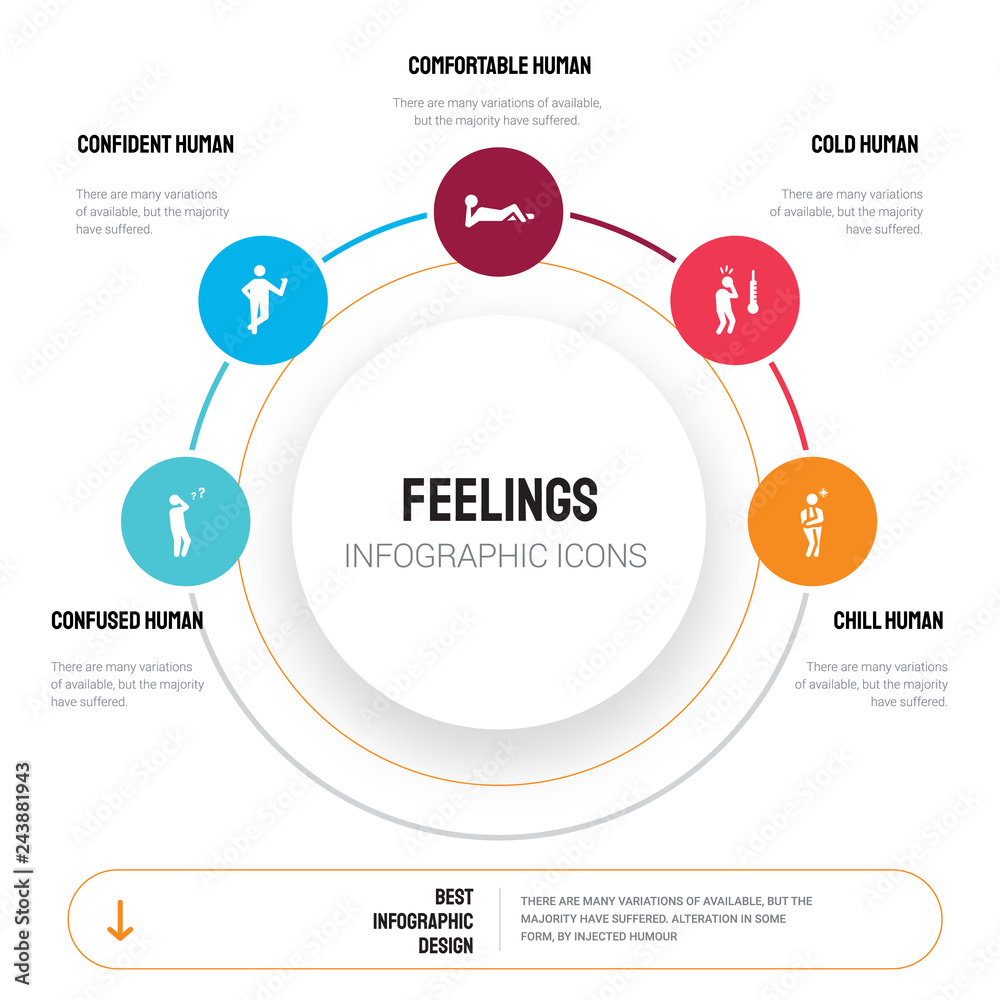 COMFORTABLE HUMAN

There are many variations of available, but the majority have suffered.

CONFIDENT HUMAN

There are many variations of available, but the majority have suffered.

COLD HUMAN

There are many variations of available, but the majority have suffered.

FEELINGS

INFOGRAPHIC ICONS

CONFUSED HUMAN

There are many variations of available, but the majority have suffered.

CHILL HUMAN

There are many variations of available, but the majority have suffered.

BEST INFOGRAPHIC DESIGN

THERE ARE MANY VARIATIONS OF AVAILABLE, BUT THE MAJORITY HAVE SUFFERED. ALTERATION IN SOME FORM, BY INJECTED HUMOUR

Adobe Stock | #243881943