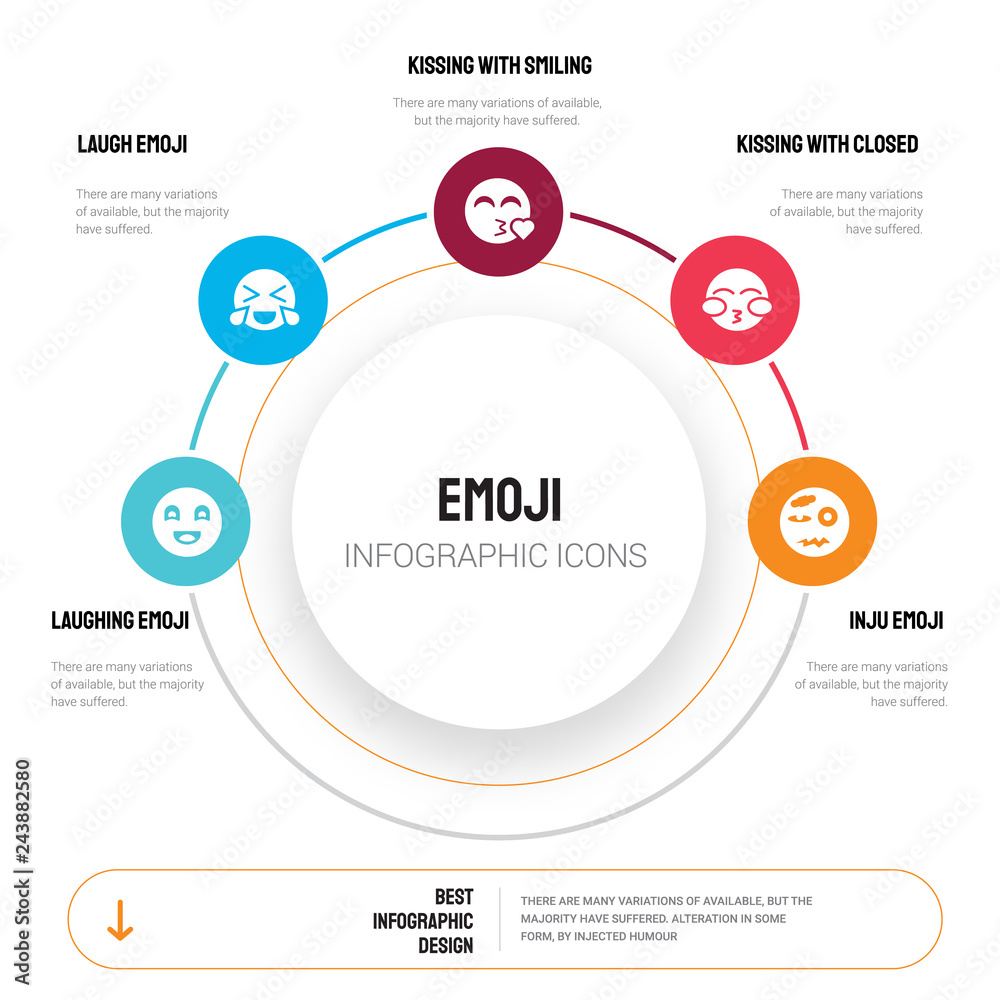 KISSING WITH SMILING

There are many variations of available, but the majority have suffered.

LAUGH EMOJI

There are many variations of available, but the majority have suffered.

KISSING WITH CLOSED

There are many variations of available, but the majority have suffered.

EMOJI

INFOGRAPHIC ICONS

LAUGHING EMOJI

There are many variations of available, but the majority have suffered.

INJU EMOJI

There are many variations of available, but the majority have suffered.

BEST INFOGRAPHIC DESIGN

THERE ARE MANY VARIATIONS OF AVAILABLE, BUT THE MAJORITY HAVE SUFFERED. ALTERATION IN SOME FORM, BY INJECTED HUMOUR

Adobe Stock | #243882580