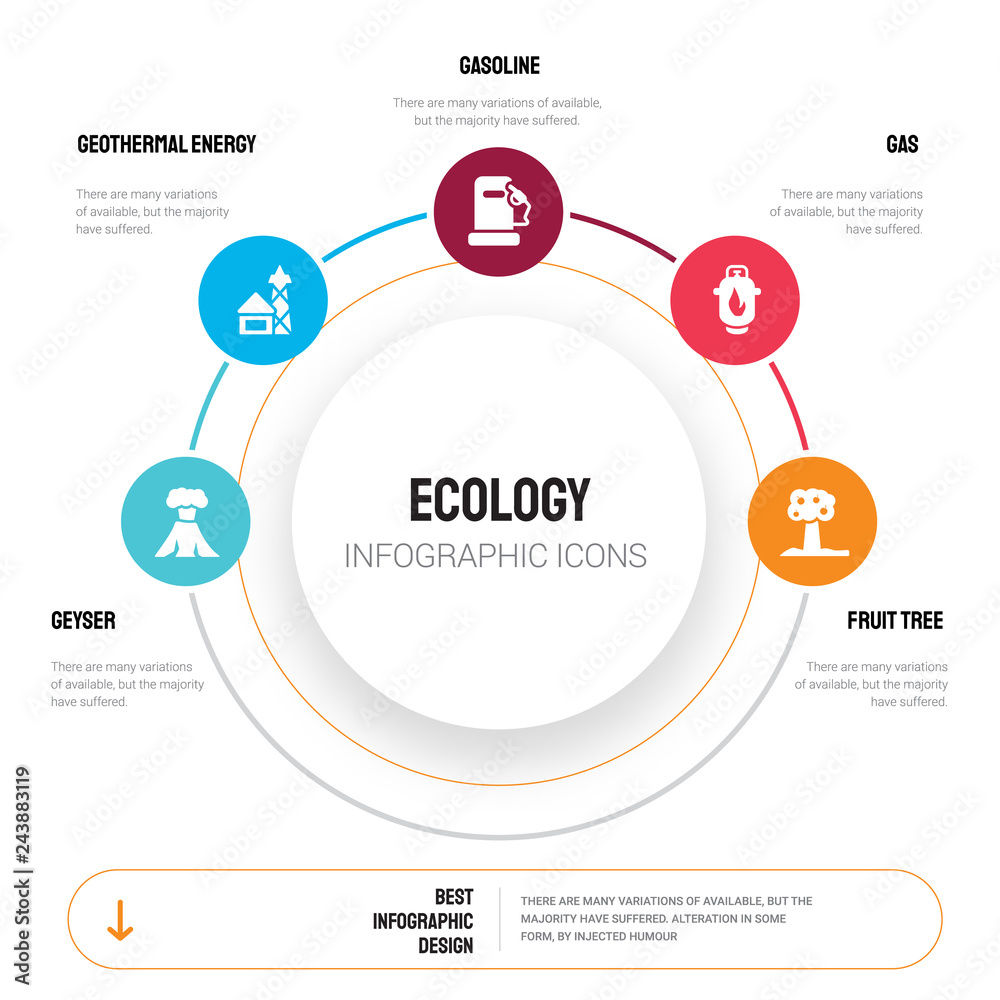 GASOLINE

There are many variations of available, but the majority have suffered.

GEOTHERMAL ENERGY

There are many variations of available, but the majority have suffered.

GAS

There are many variations of available, but the majority have suffered.

ECOLOGY

INFOGRAPHIC ICONS

GEYSER

There are many variations of available, but the majority have suffered.

FRUIT TREE

There are many variations of available, but the majority have suffered.

BEST INFOGRAPHIC DESIGN

THERE ARE MANY VARIATIONS OF AVAILABLE, BUT THE MAJORITY HAVE SUFFERED. ALTERATION IN SOME FORM, BY INJECTED HUMOUR

Adobe Stock | #243883119