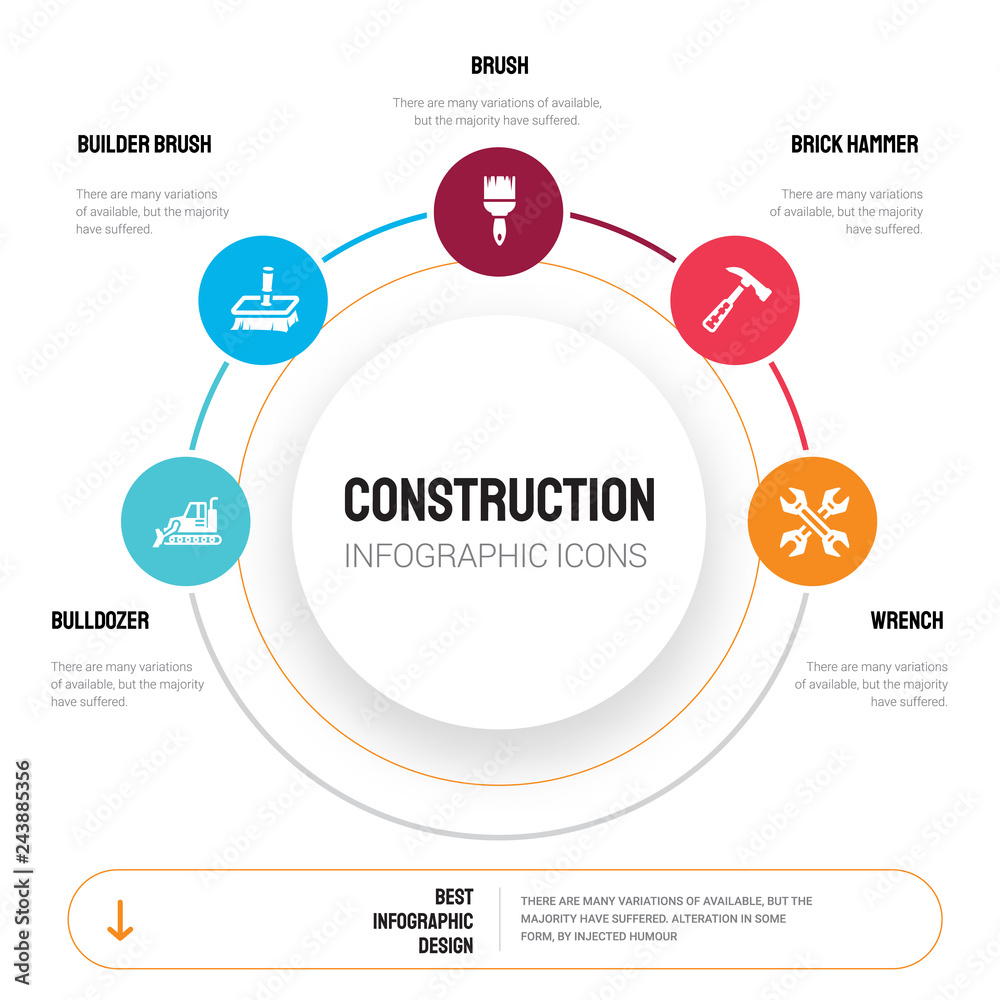 BRUSH

There are many variations of available, but the majority have suffered.

BUILDER BRUSH

There are many variations of available, but the majority have suffered.

BRICK HAMMER

There are many variations of available, but the majority have suffered.

CONSTRUCTION

INFOGRAPHIC ICONS

BULLDOZER

There are many variations of available, but the majority have suffered.

WRENCH

There are many variations of available, but the majority have suffered.

BEST INFOGRAPHIC DESIGN

THERE ARE MANY VARIATIONS OF AVAILABLE, BUT THE MAJORITY HAVE SUFFERED. ALTERATION IN SOME FORM, BY INJECTED HUMOUR

Adobe Stock | #243885356