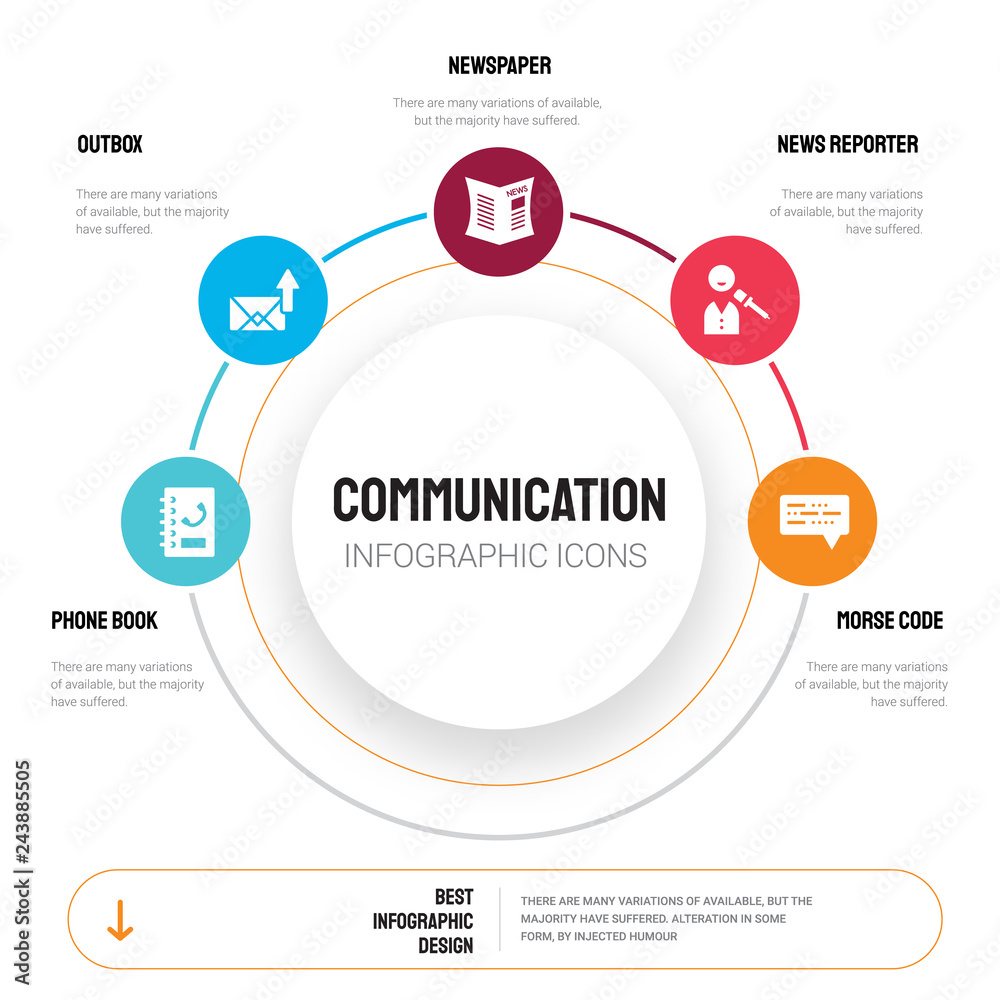 NEWSPAPER

There are many variations of available, but the majority have suffered.

OUTBOX

There are many variations of available, but the majority have suffered.

NEWS REPORTER

There are many variations of available, but the majority have suffered.

NEWS

COMMUNICATION

INFOGRAPHIC ICONS

PHONE BOOK

There are many variations of available, but the majority have suffered.

MORSE CODE

There are many variations of available, but the majority have suffered.

BEST INFOGRAPHIC DESIGN

THERE ARE MANY VARIATIONS OF AVAILABLE, BUT THE MAJORITY HAVE SUFFERED. ALTERATION IN SOME FORM, BY INJECTED HUMOUR

Adobe Stock | #243885505