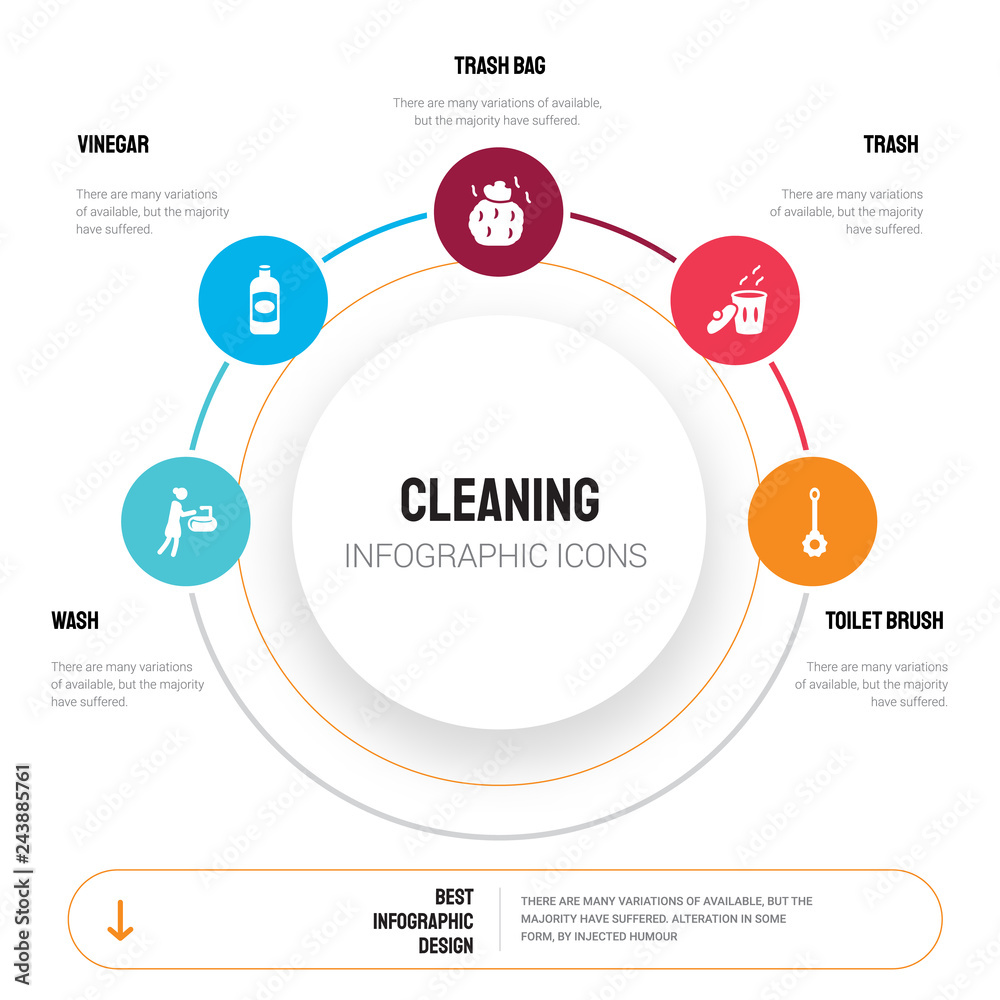 TRASH BAG

There are many variations of available, but the majority have suffered.

VINEGAR

There are many variations of available, but the majority have suffered.

TRASH

There are many variations of available, but the majority have suffered.

CLEANING

INFOGRAPHIC ICONS

WASH

There are many variations of available, but the majority have suffered.

TOILET BRUSH

There are many variations of available, but the majority have suffered.

BEST INFOGRAPHIC DESIGN

THERE ARE MANY VARIATIONS OF AVAILABLE, BUT THE MAJORITY HAVE SUFFERED. ALTERATION IN SOME FORM, BY INJECTED HUMOUR

Adobe Stock | #243885761