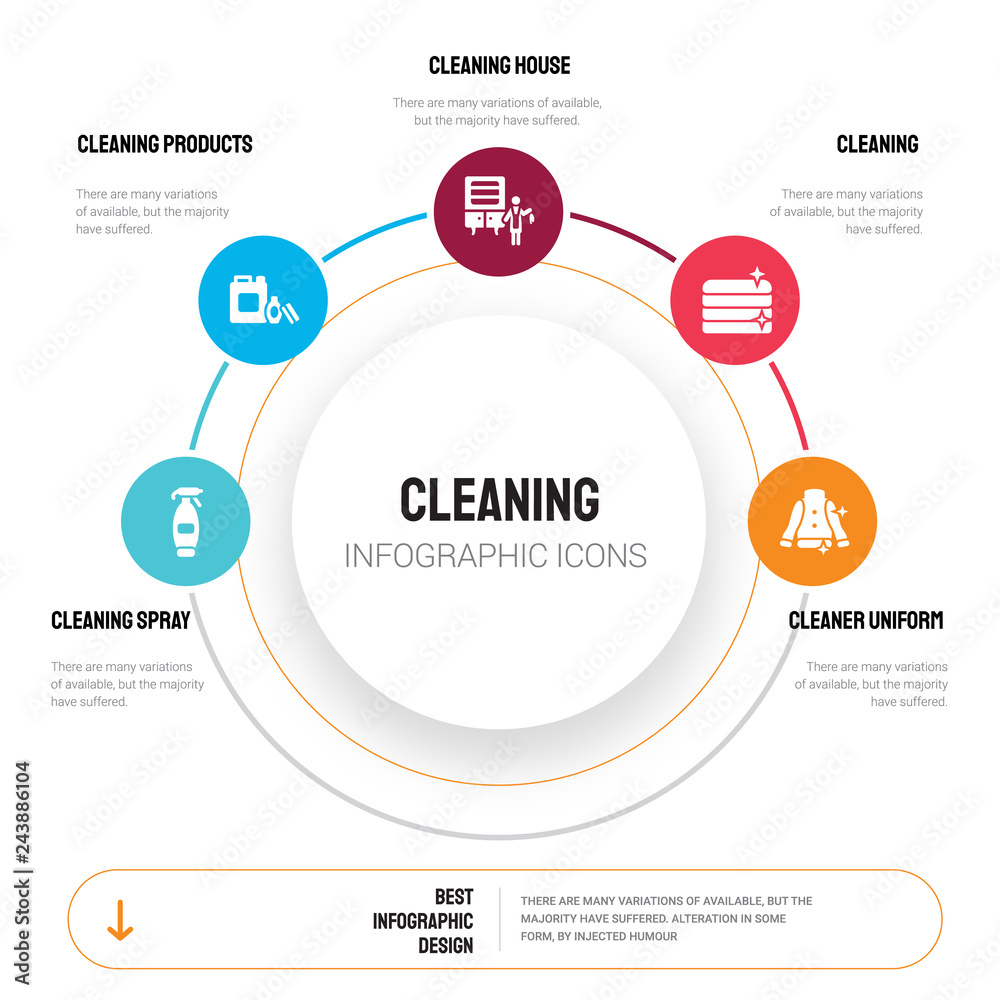 CLEANING HOUSE

There are many variations of available, but the majority have suffered.

CLEANING PRODUCTS

There are many variations of available, but the majority have suffered.

CLEANING

There are many variations of available, but the majority have suffered.

CLEANING

INFOGRAPHIC ICONS

CLEANING SPRAY

There are many variations of available, but the majority have suffered.

CLEANER UNIFORM

There are many variations of available, but the majority have suffered.

BEST INFOGRAPHIC DESIGN

THERE ARE MANY VARIATIONS OF AVAILABLE, BUT THE MAJORITY HAVE SUFFERED. ALTERATION IN SOME FORM, BY INJECTED HUMOUR

Adobe Stock | #243886104