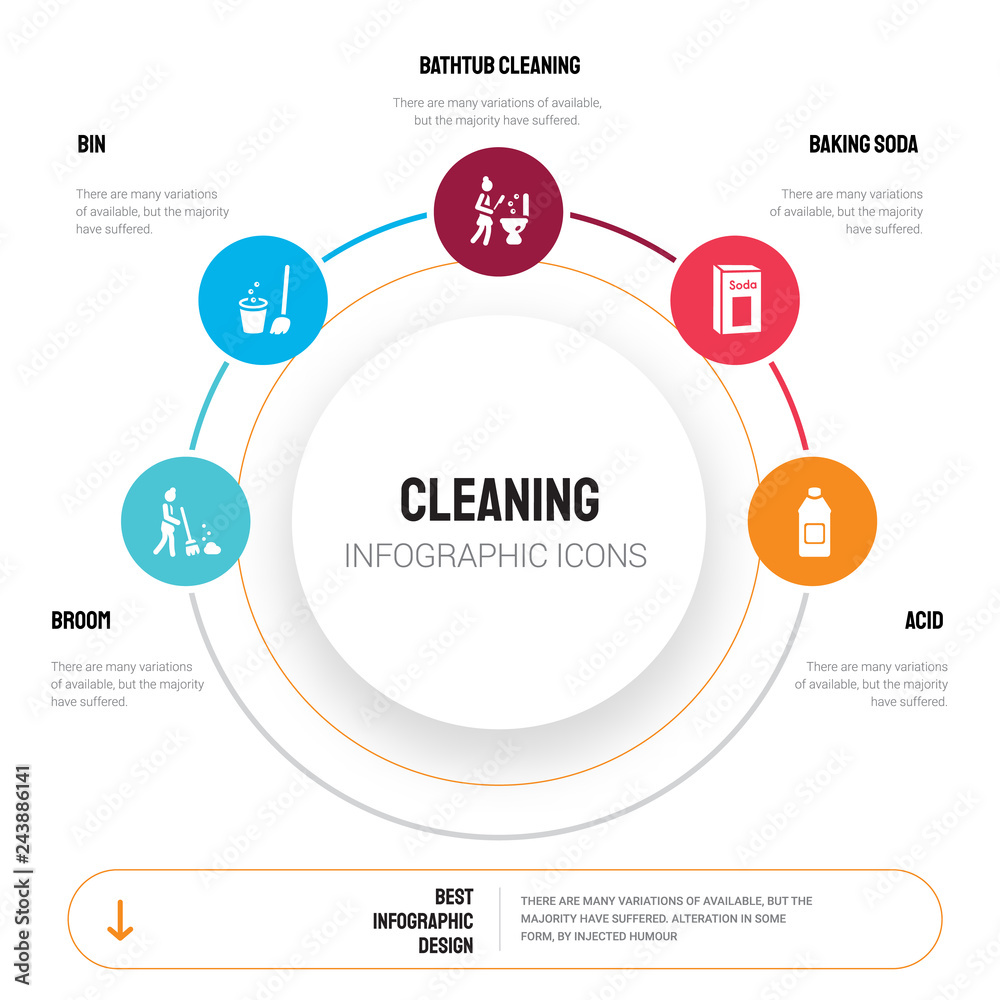 BATHTUB CLEANING

There are many variations of available, but the majority have suffered.

BIN

There are many variations of available, but the majority have suffered.

BAKING SODA

There are many variations of available, but the majority have suffered.

Soda

CLEANING

INFOGRAPHIC ICONS

BROOM

There are many variations of available, but the majority have suffered.

ACID

There are many variations of available, but the majority have suffered.

BEST INFOGRAPHIC DESIGN

THERE ARE MANY VARIATIONS OF AVAILABLE, BUT THE MAJORITY HAVE SUFFERED. ALTERATION IN SOME FORM, BY INJECTED HUMOUR

Adobe Stock | #243886141