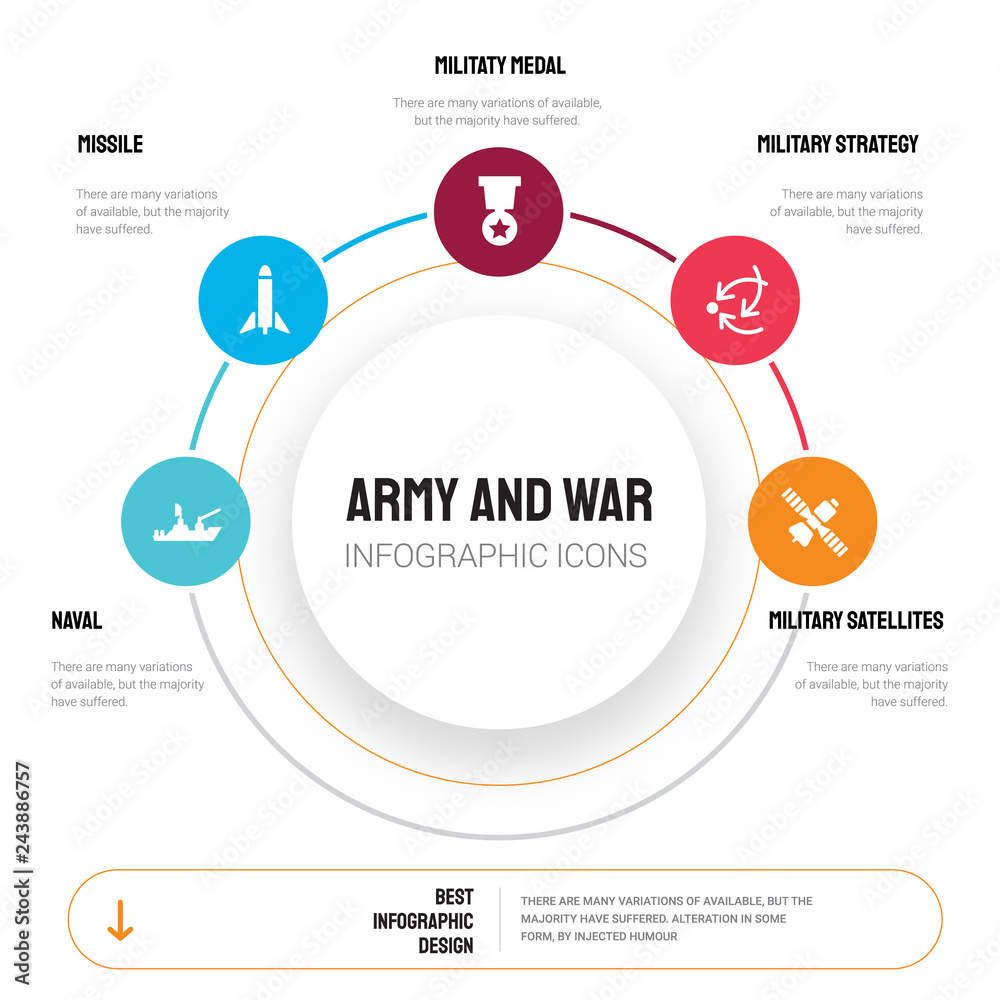 MILITATY MEDAL

There are many variations of available, but the majority have suffered.

MISSILE

There are many variations of available, but the majority have suffered.

MILITARY STRATEGY

There are many variations of available, but the majority have suffered.

ARMY AND WAR

INFOGRAPHIC ICONS

NAVAL

There are many variations of available, but the majority have suffered.

MILITARY SATELLITES

There are many variations of available, but the majority have suffered.

BEST INFOGRAPHIC DESIGN

THERE ARE MANY VARIATIONS OF AVAILABLE, BUT THE MAJORITY HAVE SUFFERED. ALTERATION IN SOME FORM, BY INJECTED HUMOUR

Adobe Stock | #243886757