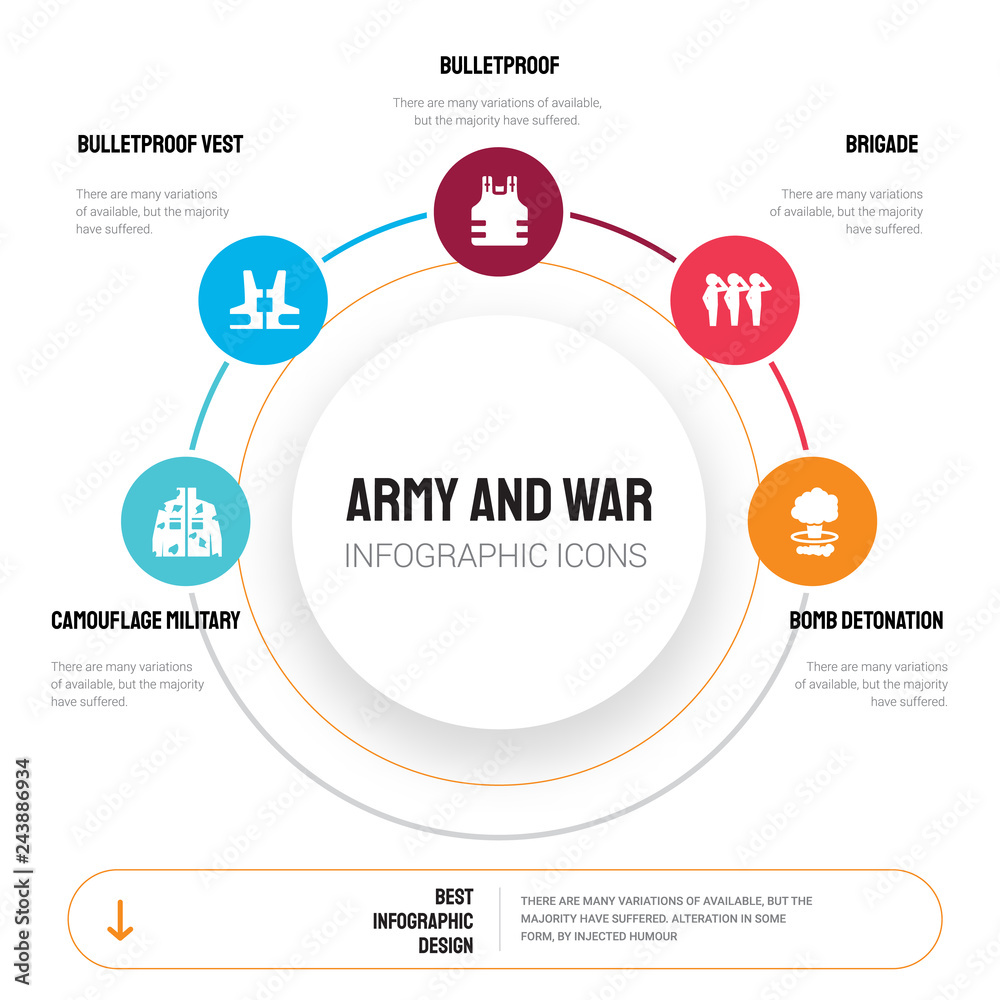 BULLETPROOF

There are many variations of available, but the majority have suffered.

BULLETPROOF VEST

There are many variations of available, but the majority have suffered.

BRIGADE

There are many variations of available, but the majority have suffered.

ARMY AND WAR

INFOGRAPHIC ICONS

CAMOUFLAGE MILITARY

There are many variations of available, but the majority have suffered.

BOMB DETONATION

There are many variations of available, but the majority have suffered.

BEST INFOGRAPHIC DESIGN

THERE ARE MANY VARIATIONS OF AVAILABLE, BUT THE MAJORITY HAVE SUFFERED. ALTERATION IN SOME FORM, BY INJECTED HUMOUR

Adobe Stock | #243886934