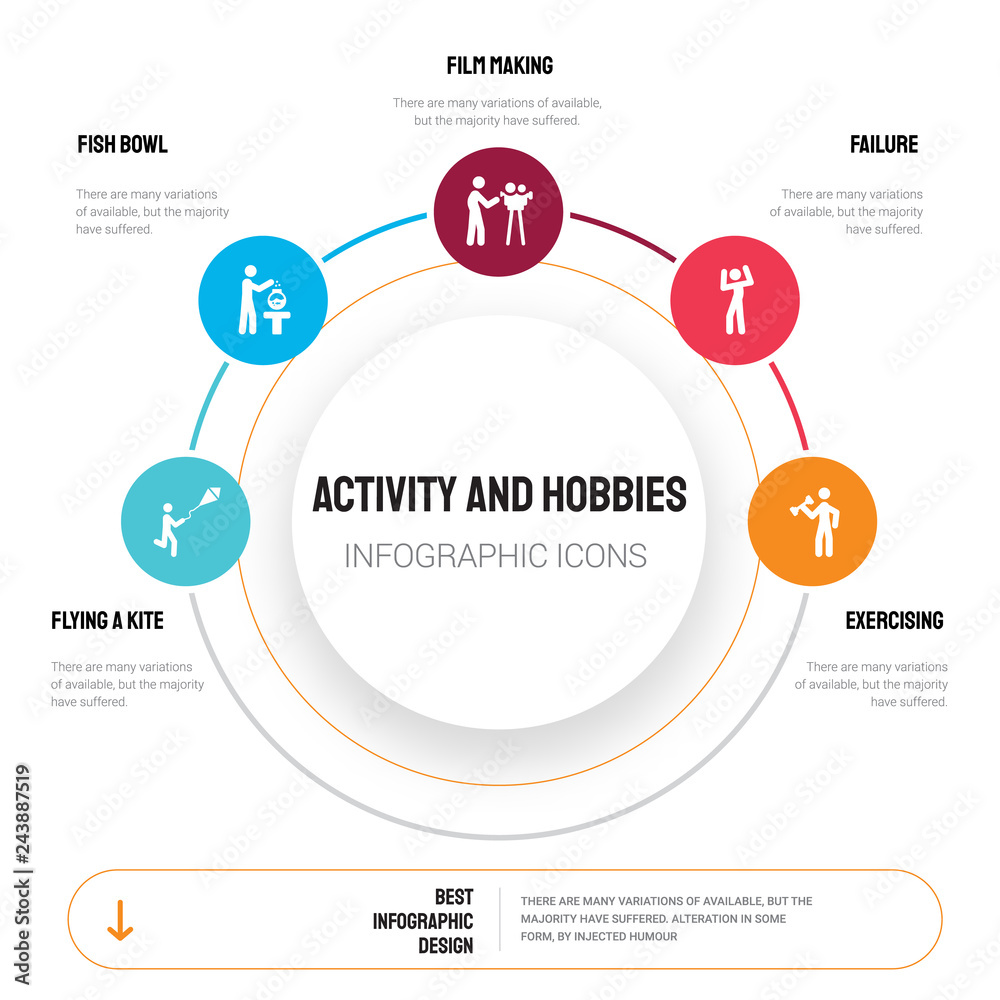 FILM MAKING

There are many variations of available, but the majority have suffered.

FISH BOWL

There are many variations of available, but the majority have suffered.

FAILURE

There are many variations of available, but the majority have suffered.

ACTIVITY AND HOBBIES

INFOGRAPHIC ICONS

FLYING A KITE

There are many variations of available, but the majority have suffered.

EXERCISING

There are many variations of available, but the majority have suffered.

BEST INFOGRAPHIC DESIGN

THERE ARE MANY VARIATIONS OF AVAILABLE, BUT THE MAJORITY HAVE SUFFERED. ALTERATION IN SOME FORM, BY INJECTED HUMOUR

Adobe Stock | #243887519