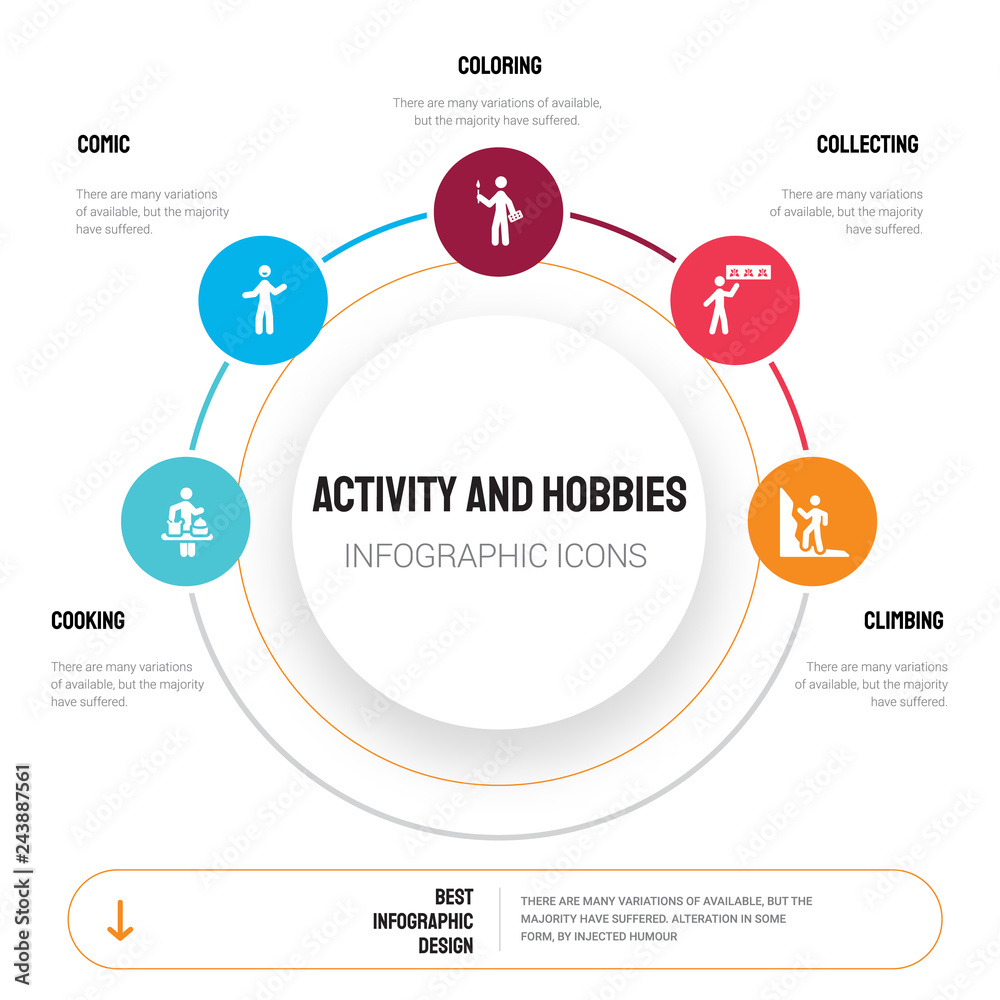 COLORING

There are many variations of available, but the majority have suffered.

COMIC

There are many variations of available, but the majority have suffered.

COLLECTING

There are many variations of available, but the majority have suffered.

ACTIVITY AND HOBBIES

INFOGRAPHIC ICONS

COOKING

There are many variations of available, but the majority have suffered.

CLIMBING

There are many variations of available, but the majority have suffered.

BEST INFOGRAPHIC DESIGN

THERE ARE MANY VARIATIONS OF AVAILABLE, BUT THE MAJORITY HAVE SUFFERED. ALTERATION IN SOME FORM, BY INJECTED HUMOUR

Adobe Stock | #243887561