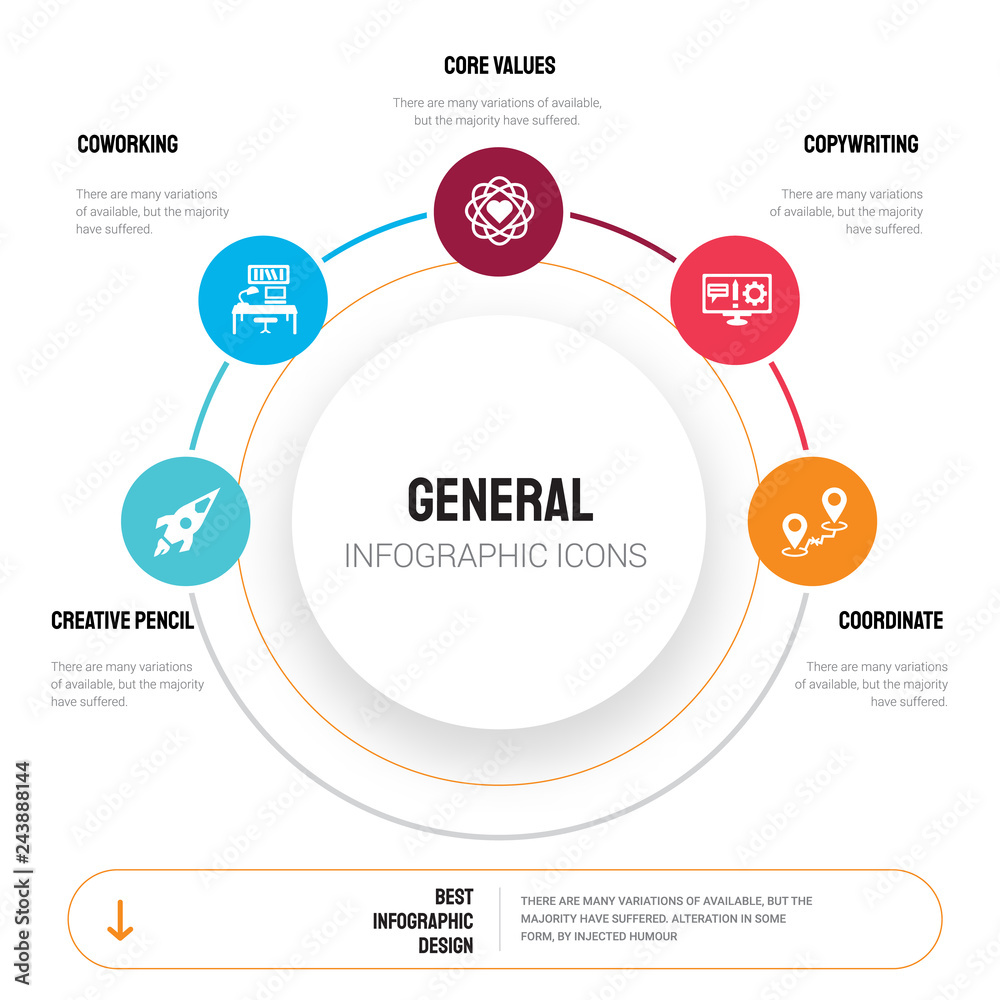 CORE VALUES

There are many variations of available, but the majority have suffered.

COWORKING

There are many variations of available, but the majority have suffered.

COPYWRITING

There are many variations of available, but the majority have suffered.

GENERAL

INFOGRAPHIC ICONS

CREATIVE PENCIL

There are many variations of available, but the majority have suffered.

COORDINATE

There are many variations of available, but the majority have suffered.

BEST INFOGRAPHIC DESIGN

THERE ARE MANY VARIATIONS OF AVAILABLE, BUT THE MAJORITY HAVE SUFFERED. ALTERATION IN SOME FORM, BY INJECTED HUMOUR

Adobe Stock | #243888144