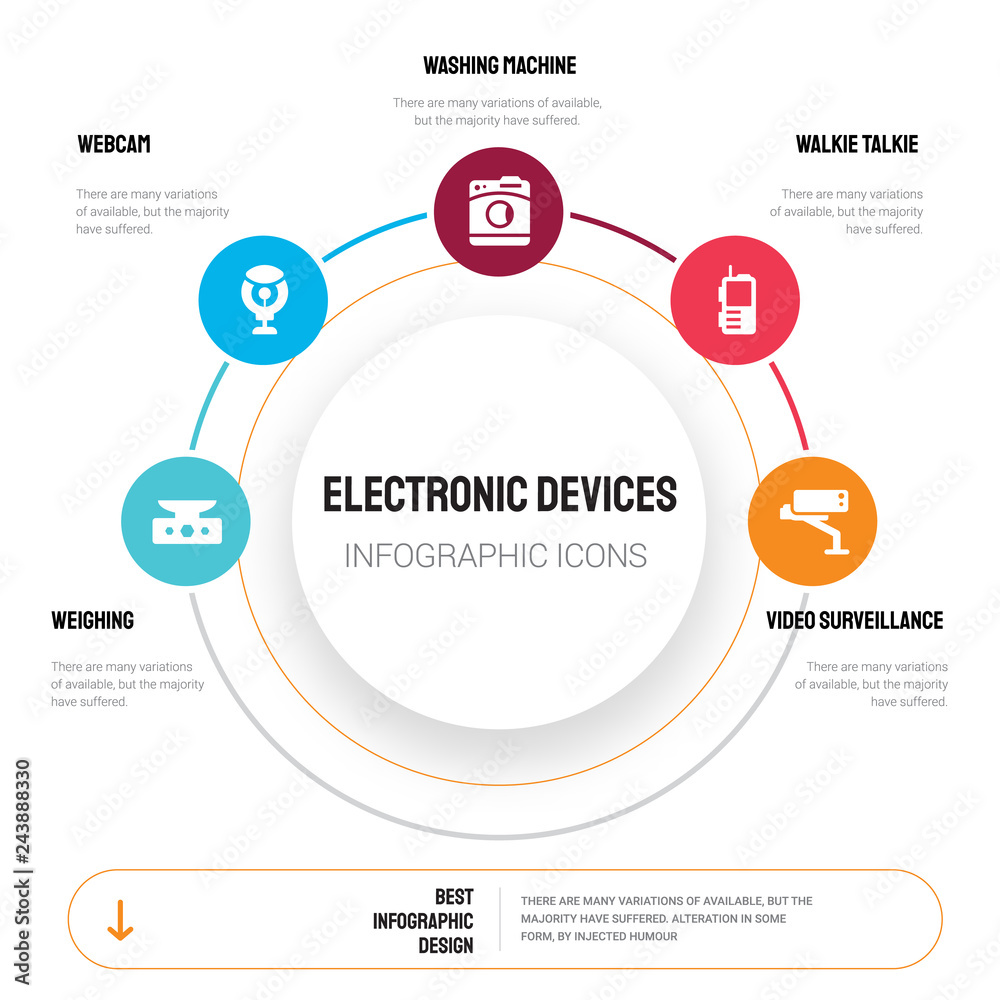 WASHING MACHINE

There are many variations of available, but the majority have suffered.

WEBCAM

There are many variations of available, but the majority have suffered.

WALKIE TALKIE

There are many variations of available, but the majority have suffered.

ELECTRONIC DEVICES

INFOGRAPHIC ICONS

WEIGHING

There are many variations of available, but the majority have suffered.

VIDEO SURVEILLANCE

There are many variations of available, but the majority have suffered.

BEST INFOGRAPHIC DESIGN

THERE ARE MANY VARIATIONS OF AVAILABLE, BUT THE MAJORITY HAVE SUFFERED. ALTERATION IN SOME FORM, BY INJECTED HUMOUR

Adobe Stock | #243888330