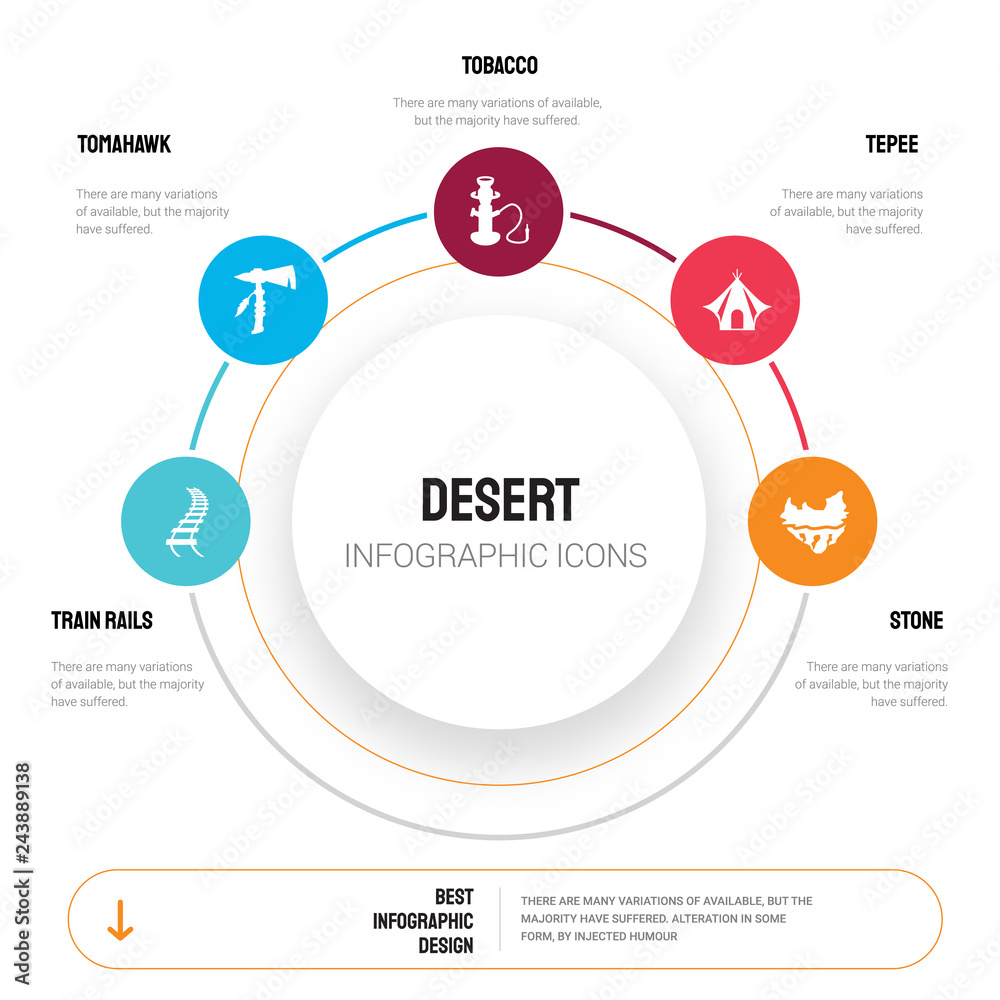 TOBACCO

There are many variations of available, but the majority have suffered.

TOMAHAWK

There are many variations of available, but the majority have suffered.

TEPEE

There are many variations of available, but the majority have suffered.

DESERT

INFOGRAPHIC ICONS

TRAIN RAILS

There are many variations of available, but the majority have suffered.

STONE

There are many variations of available, but the majority have suffered.

BEST INFOGRAPHIC DESIGN

THERE ARE MANY VARIATIONS OF AVAILABLE, BUT THE MAJORITY HAVE SUFFERED. ALTERATION IN SOME FORM, BY INJECTED HUMOUR

Adobe Stock | #243889138